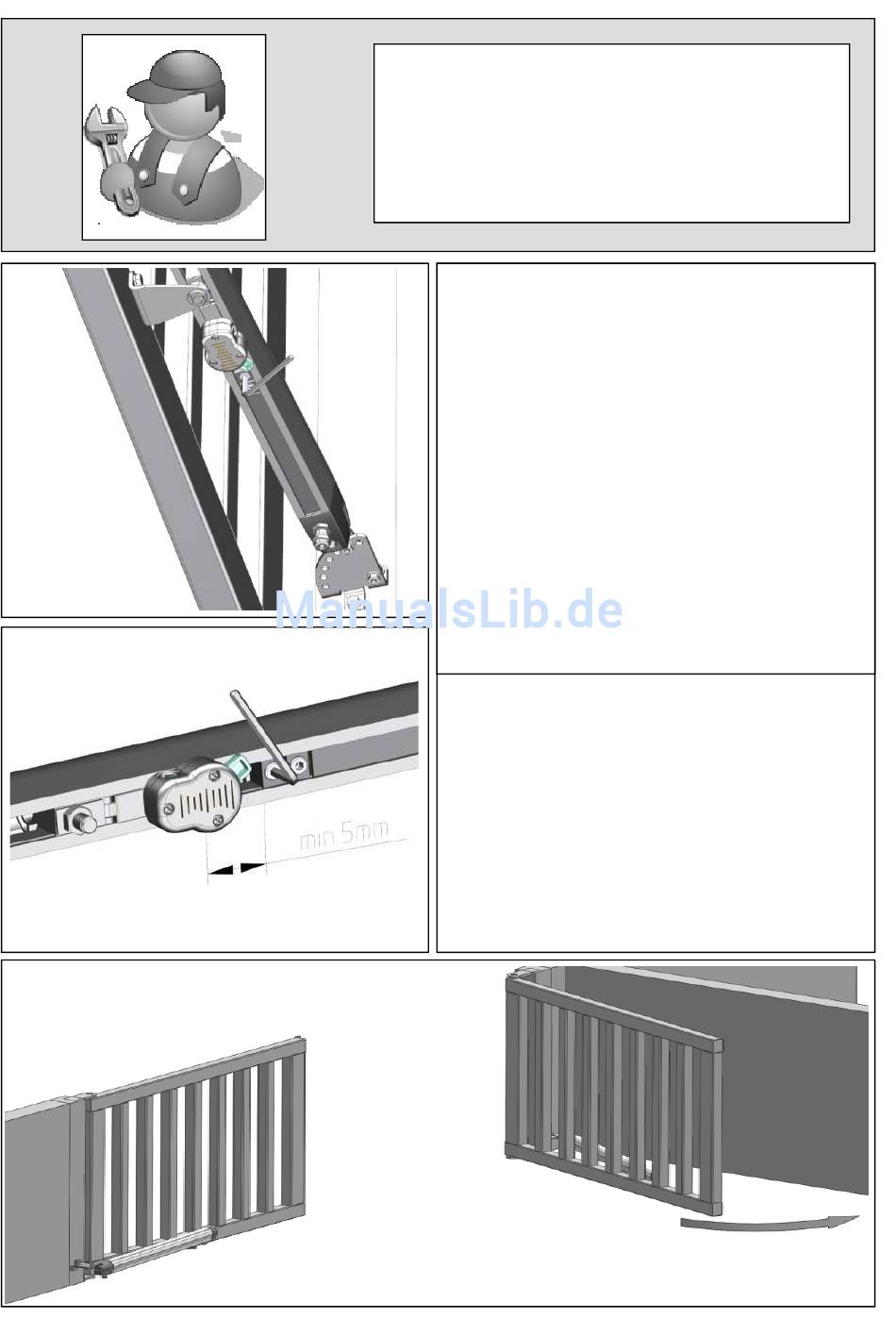 ManualsLib.de

min 5mm