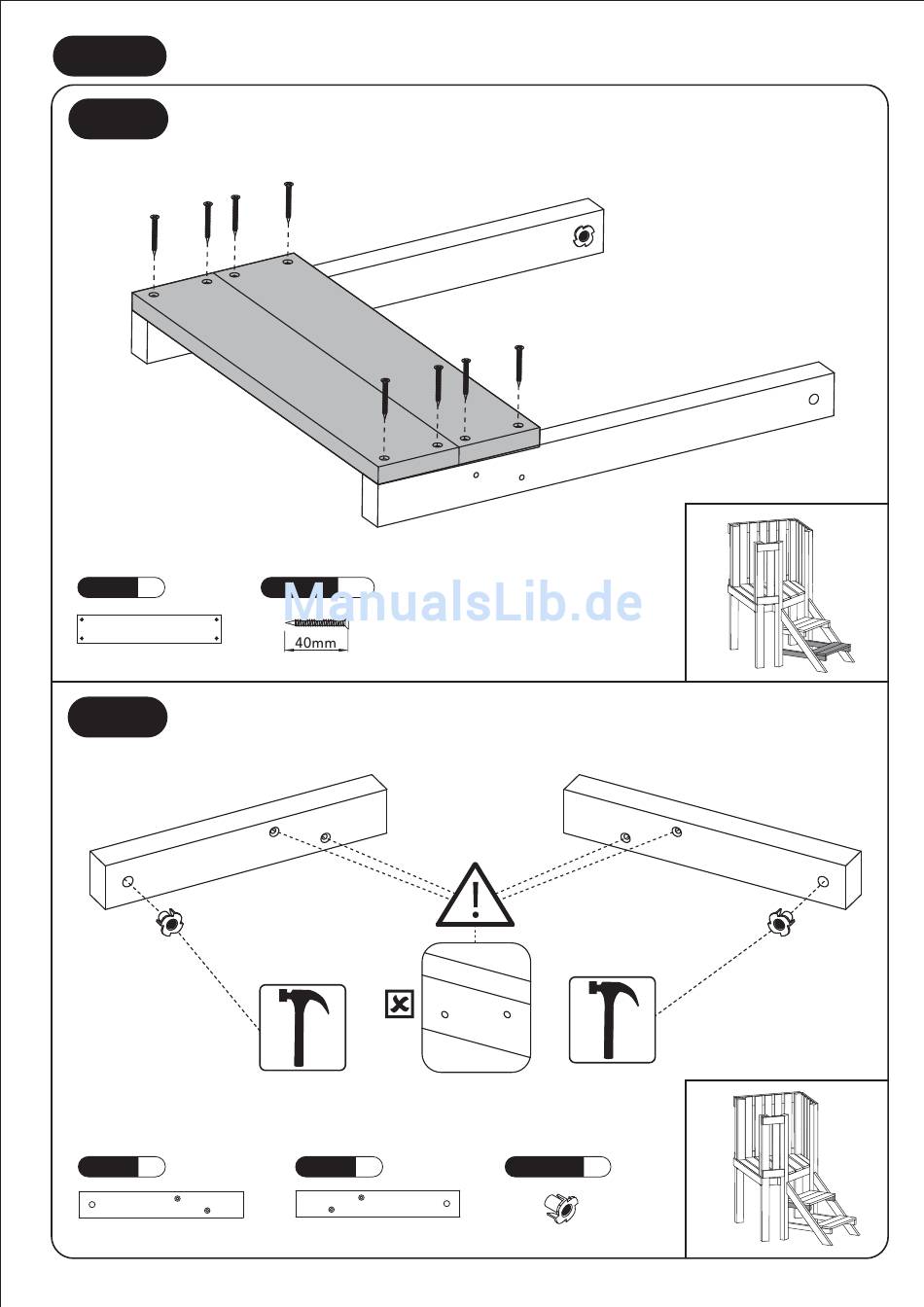 ManualsLib.de

40mm