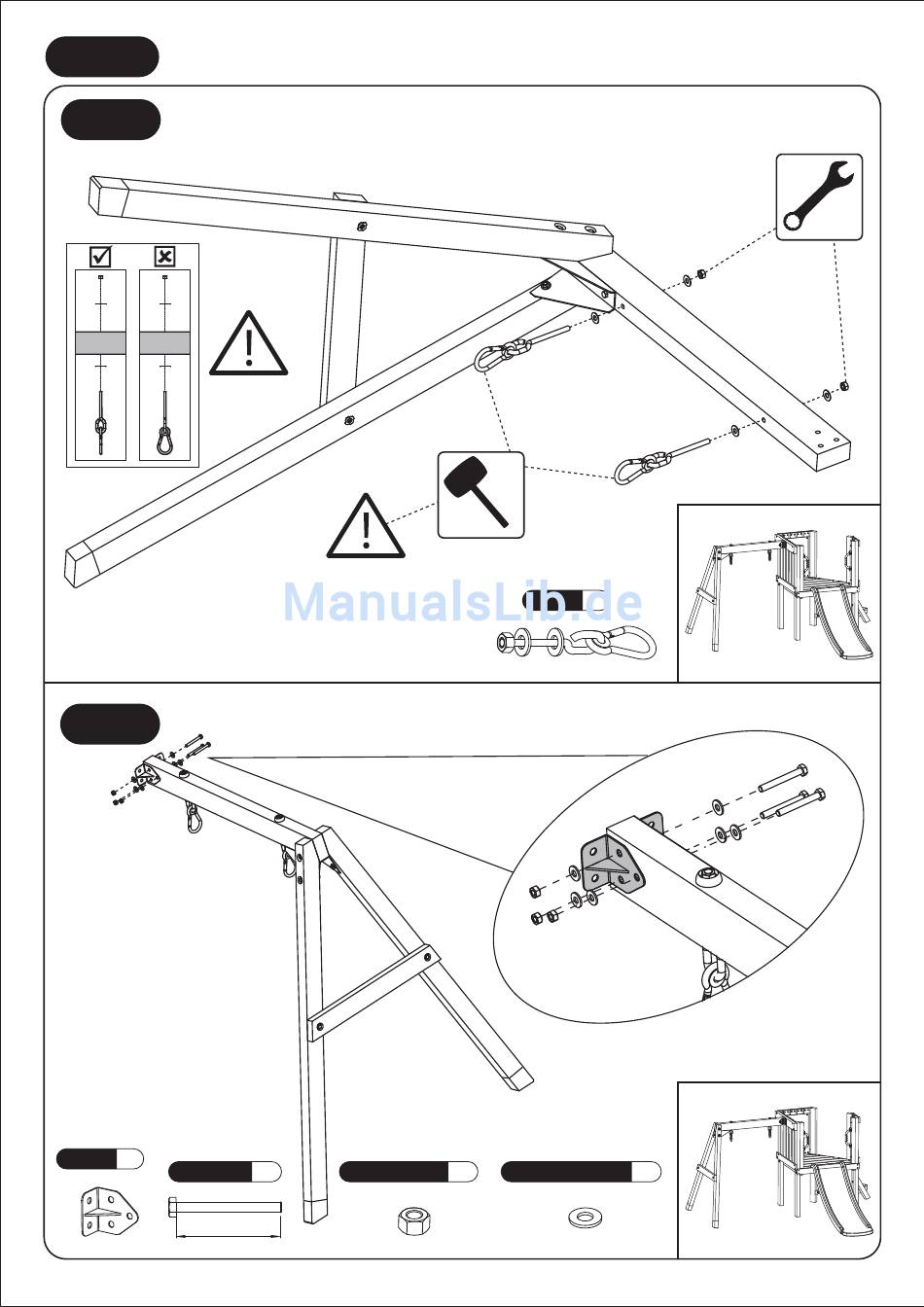 ManualsLib.de