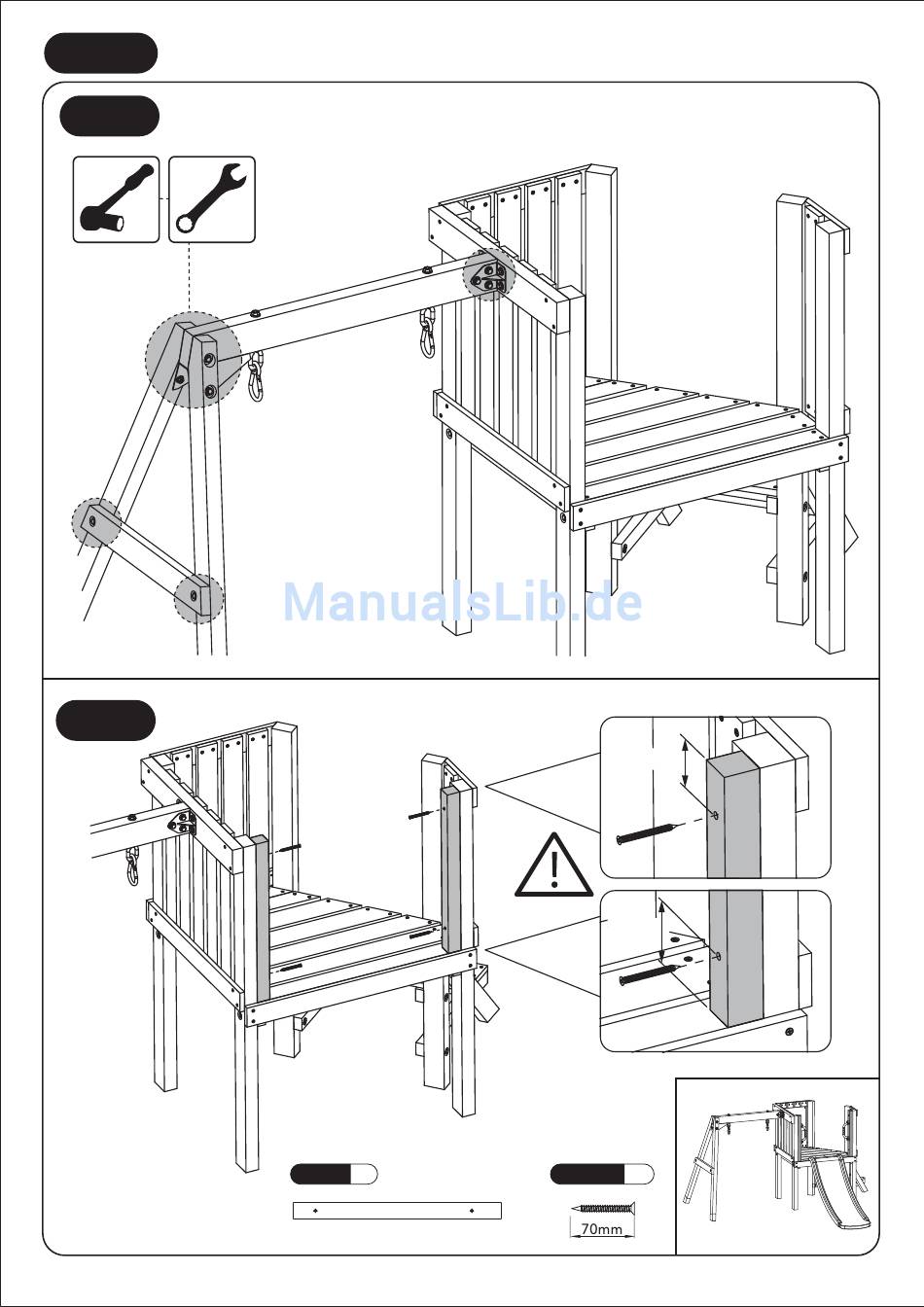 ManualsLib.de

70mm