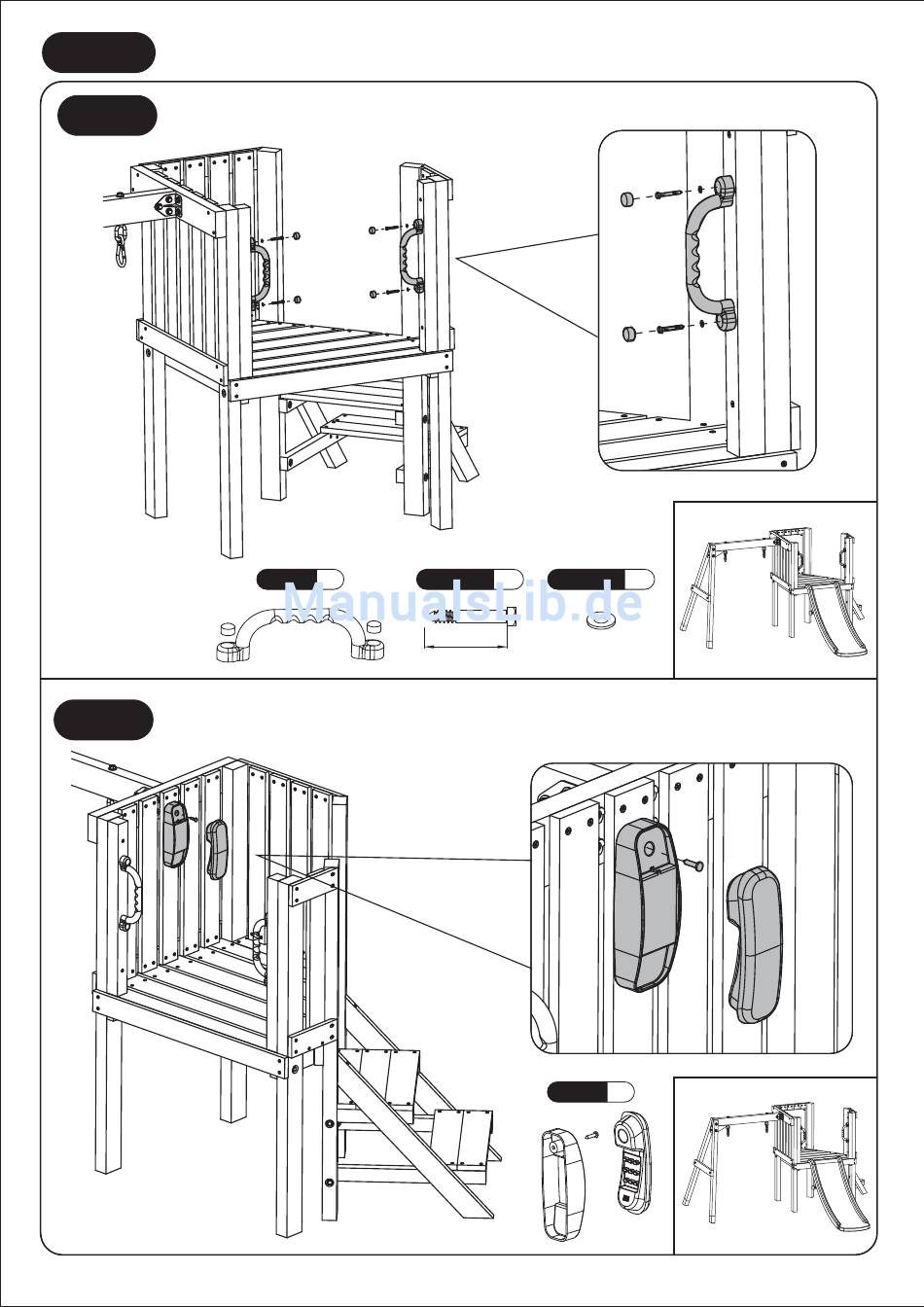 ManualsLib.de