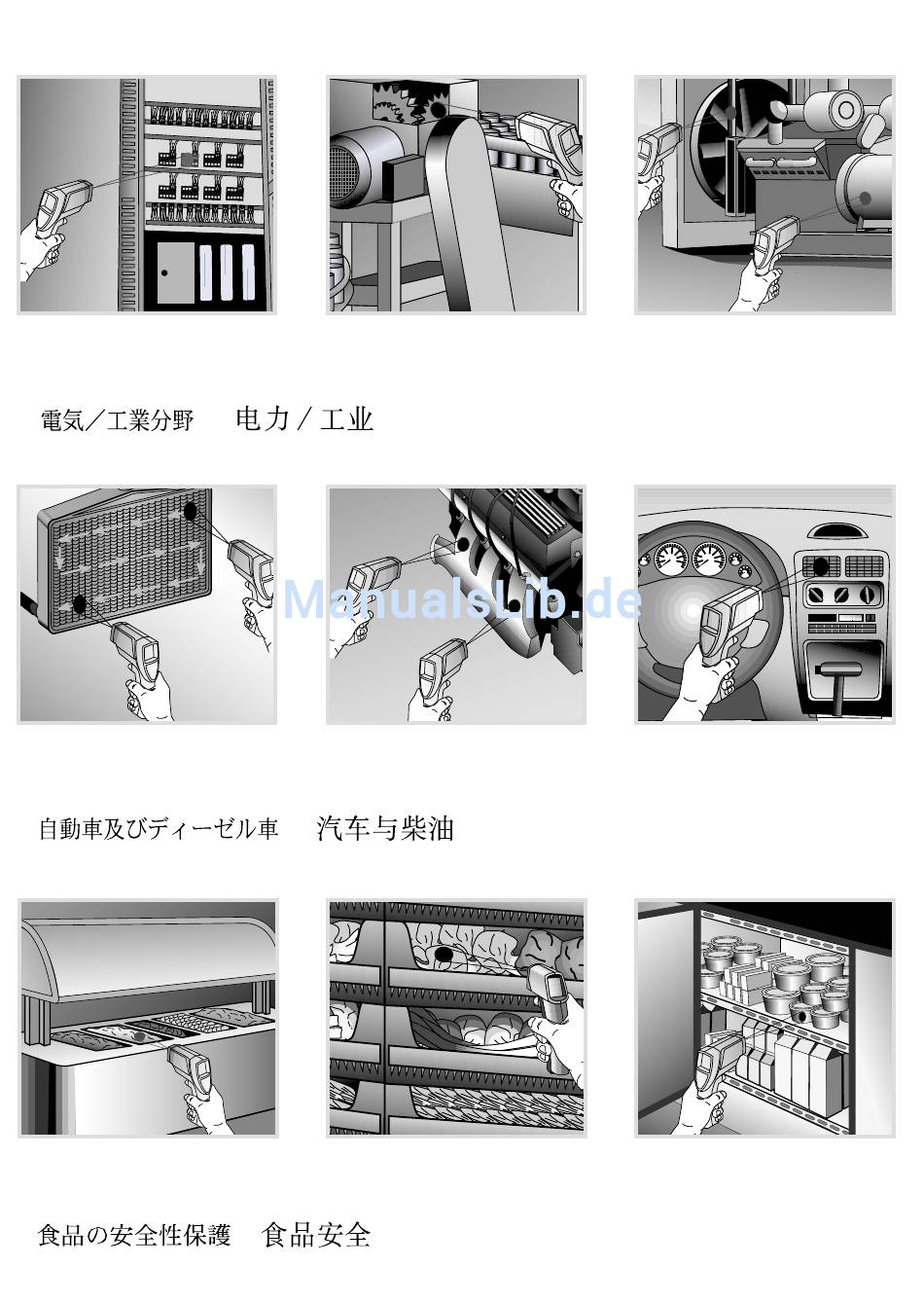 電気／工業分野　电力／工业

ManualsLib.de

自動車及びディーゼル車　汽车与柴油

食品の安全性保護　食品安全