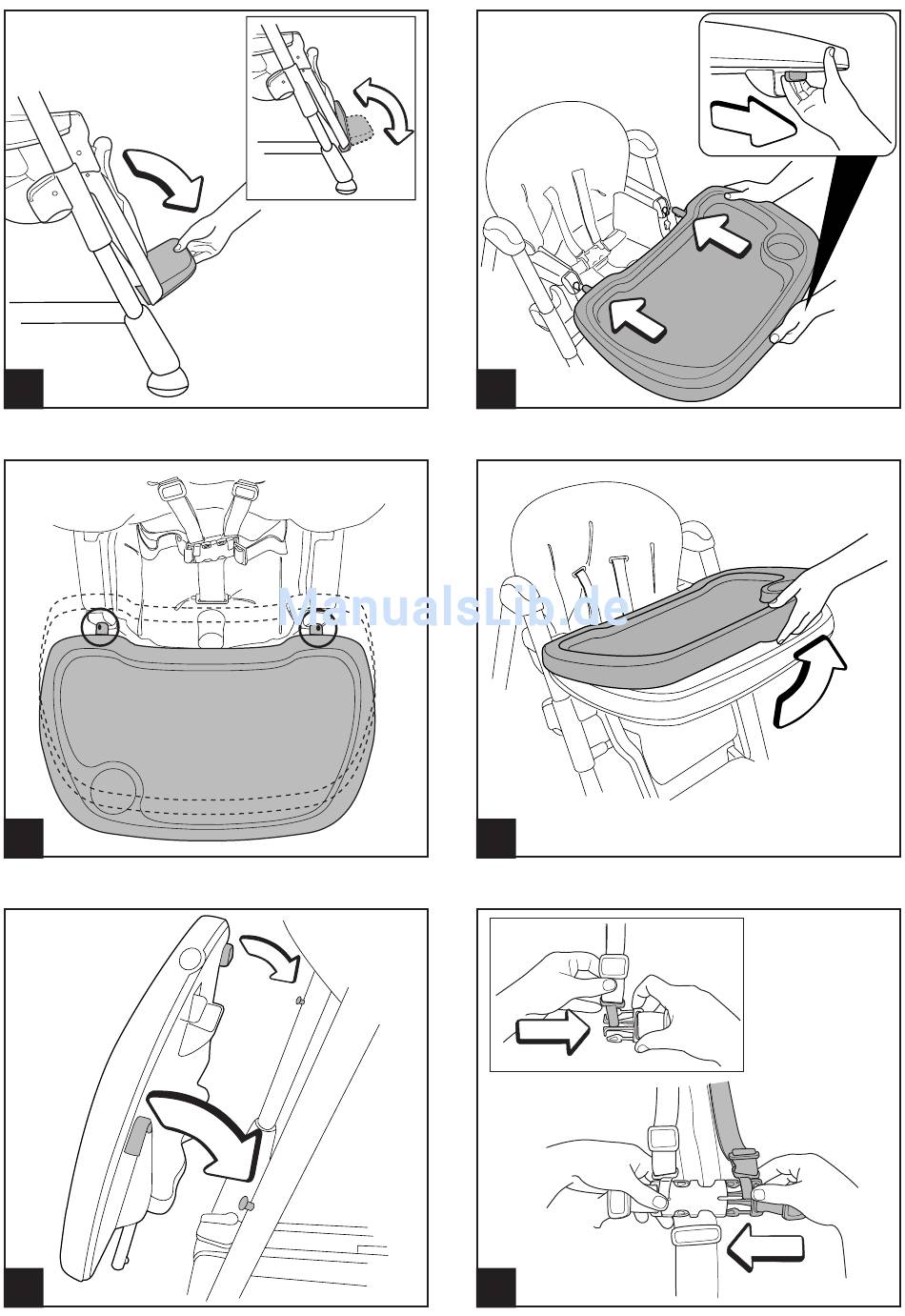 ManualsLib.de