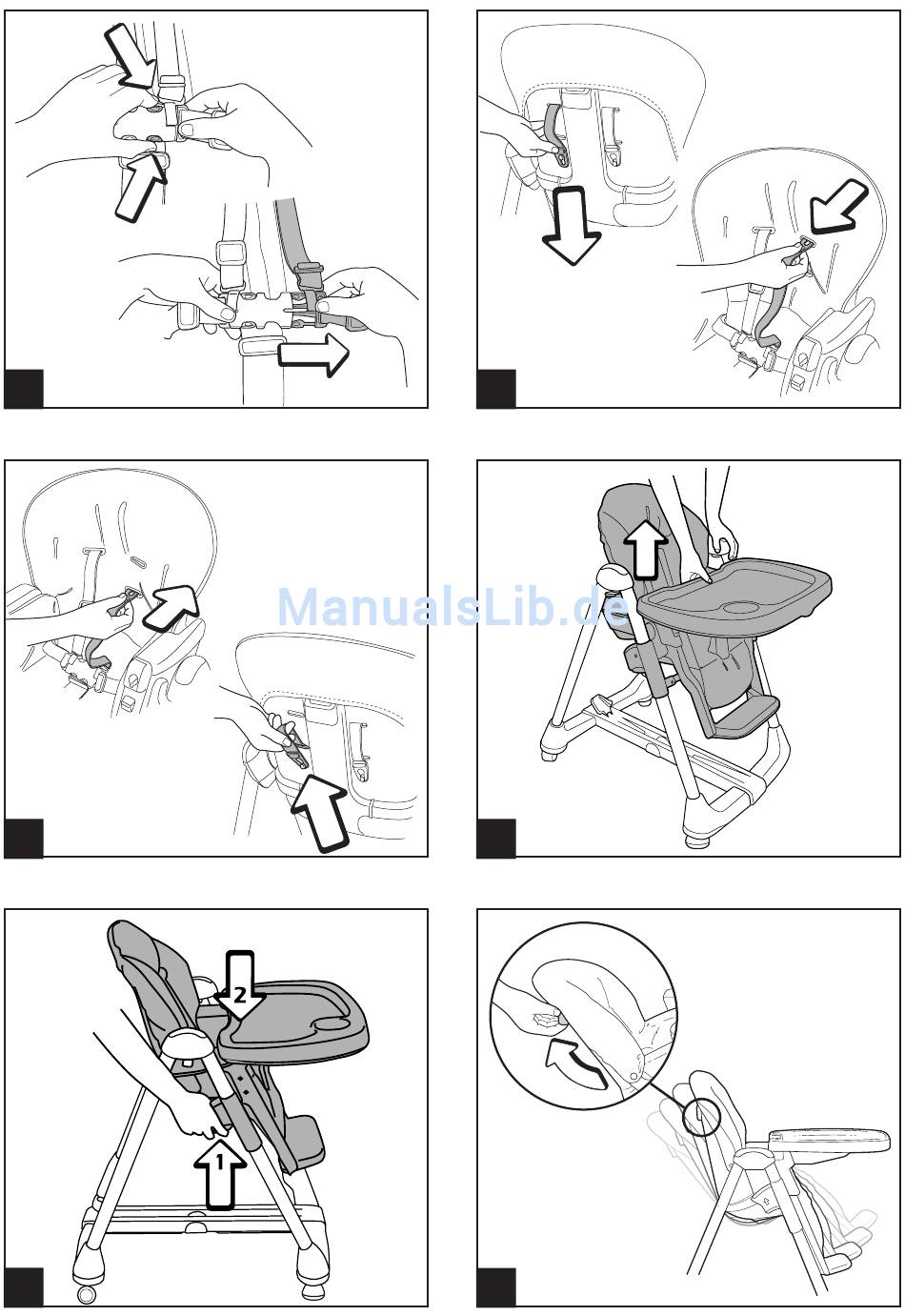 ManualsLib.de

2

1