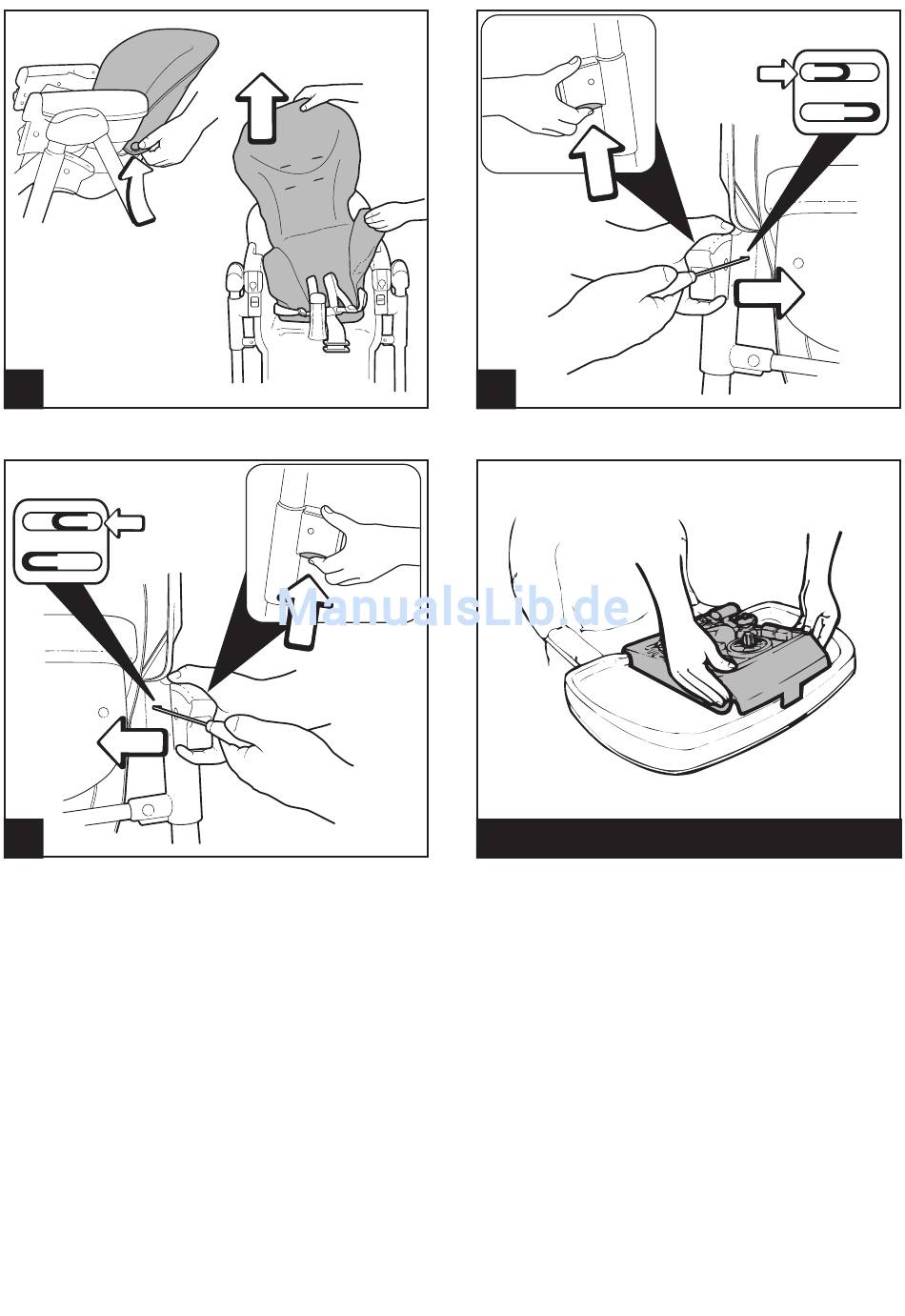 ManualsLib.de