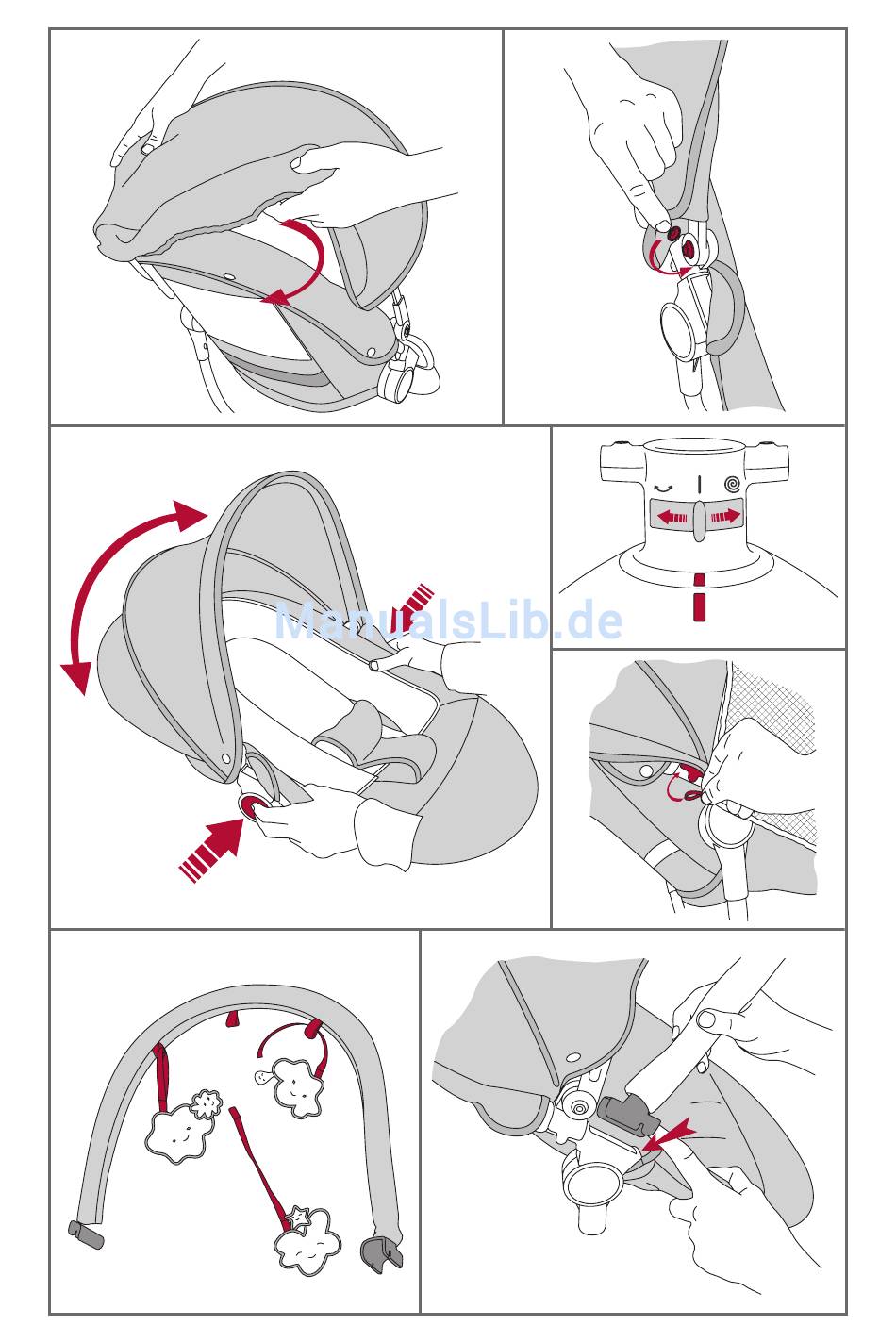 ManualsLib.de