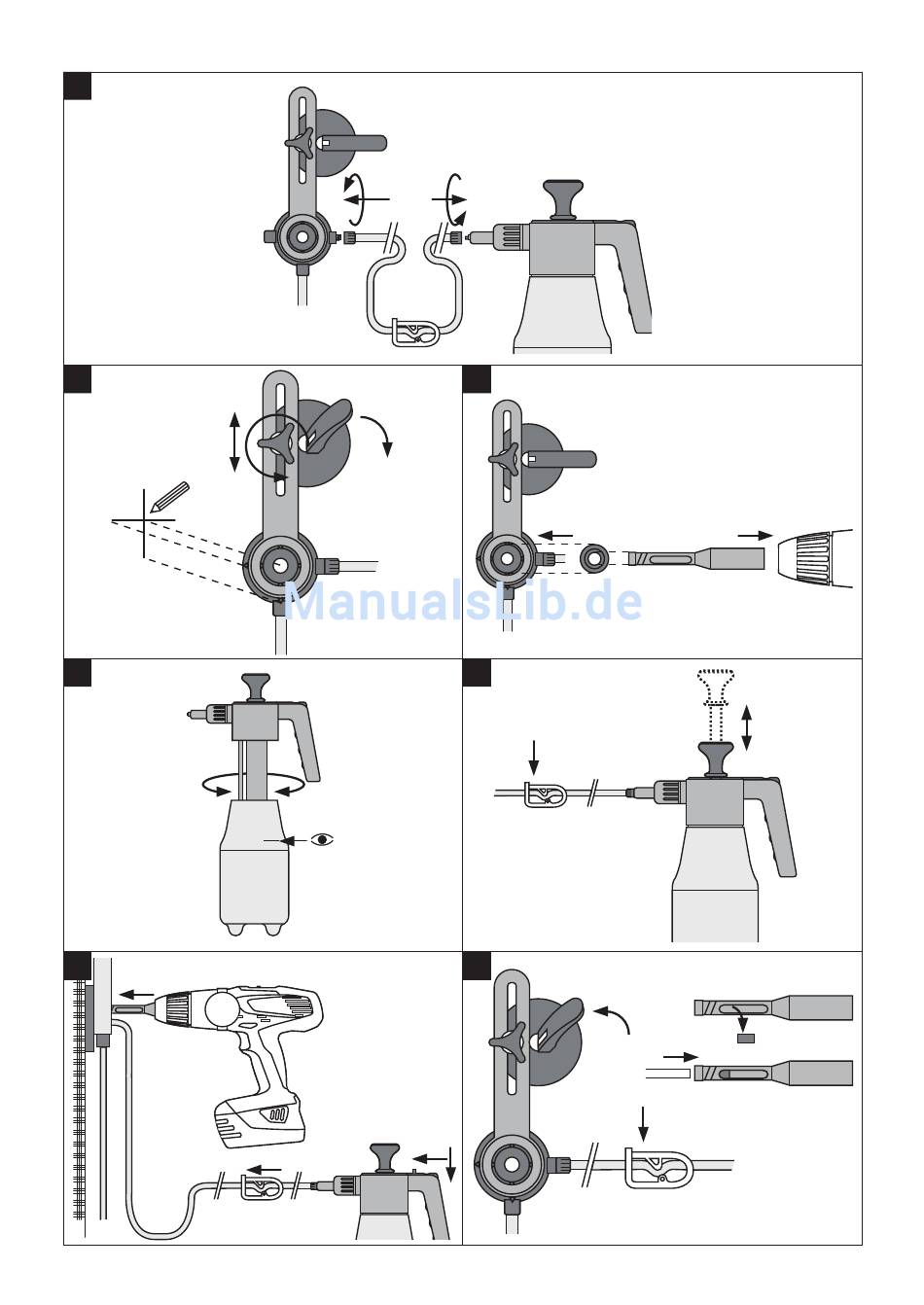 ManualsLib.de