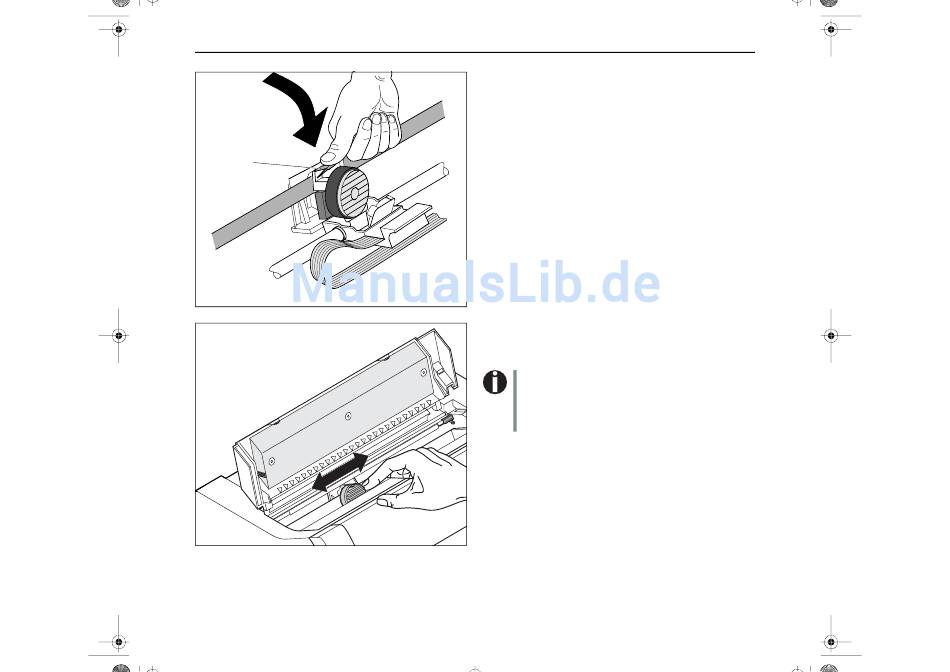 ManualsLib.de