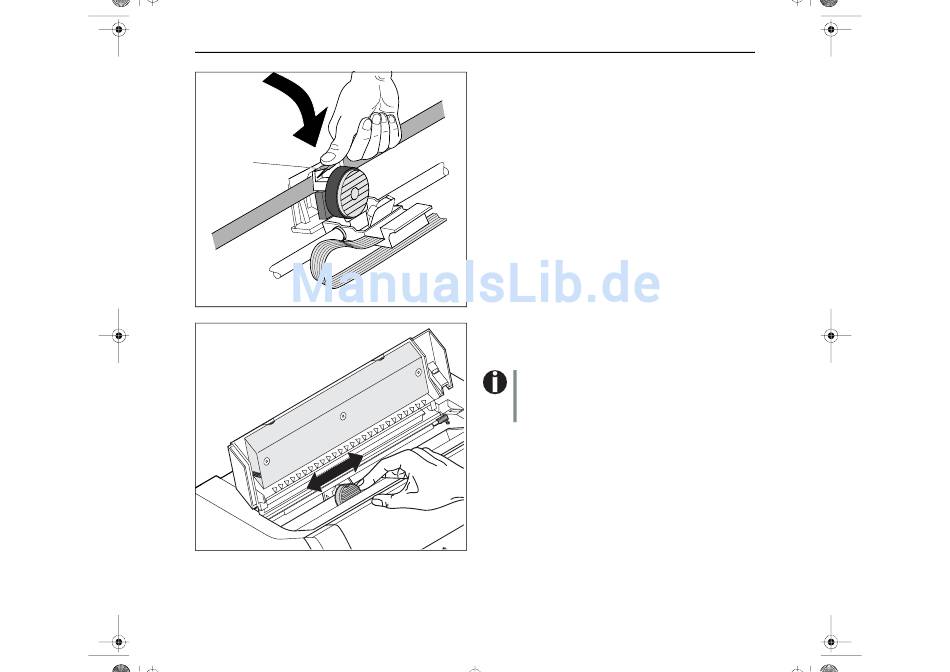 ManualsLib.de