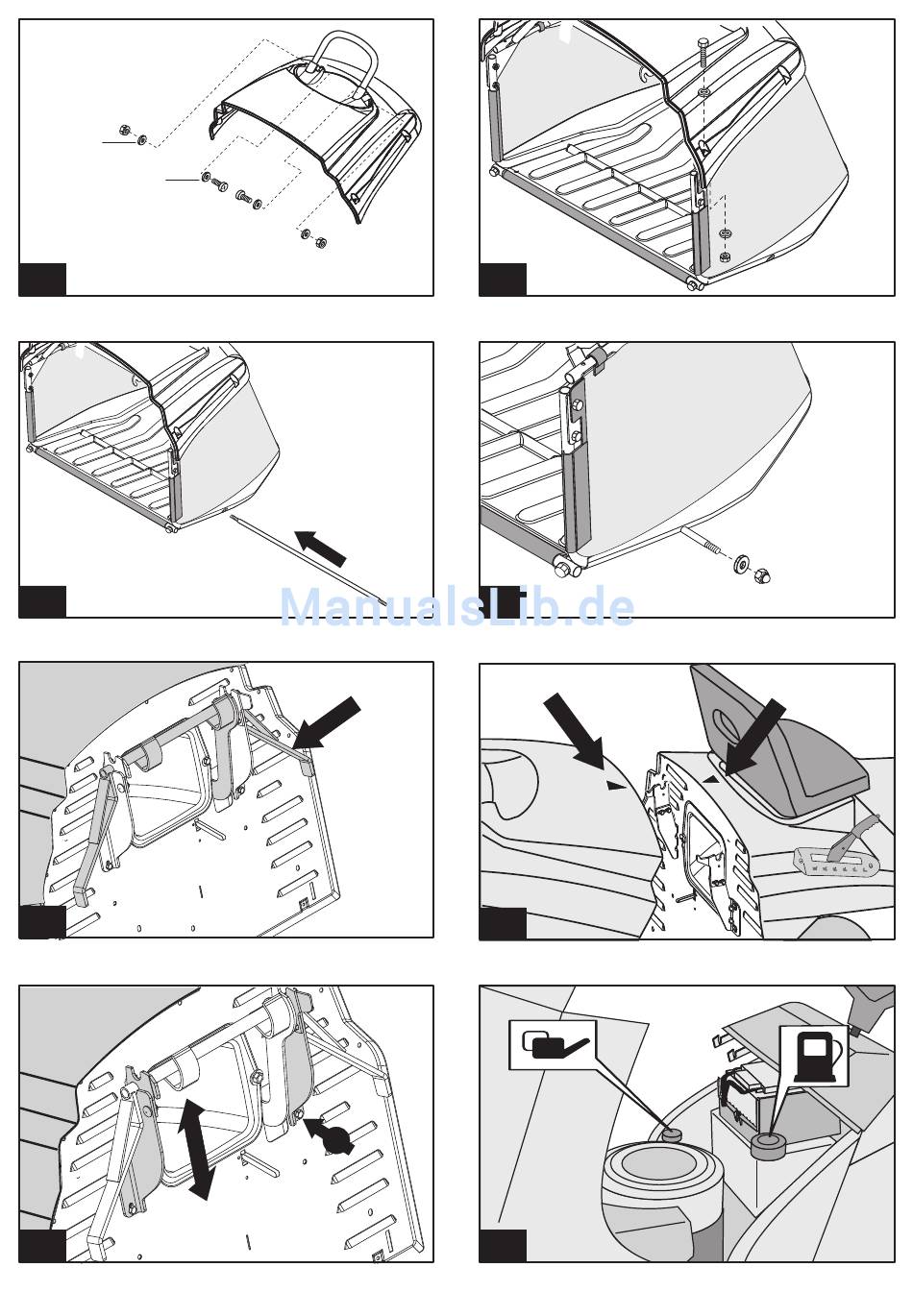 ManualsLib.de