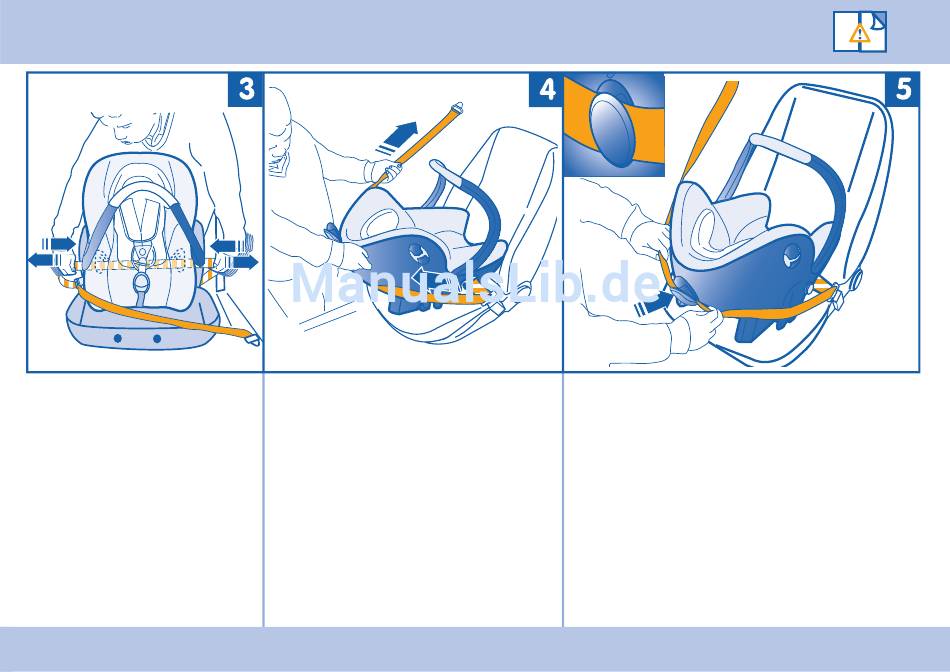 3

4

5

ManualsLib.de