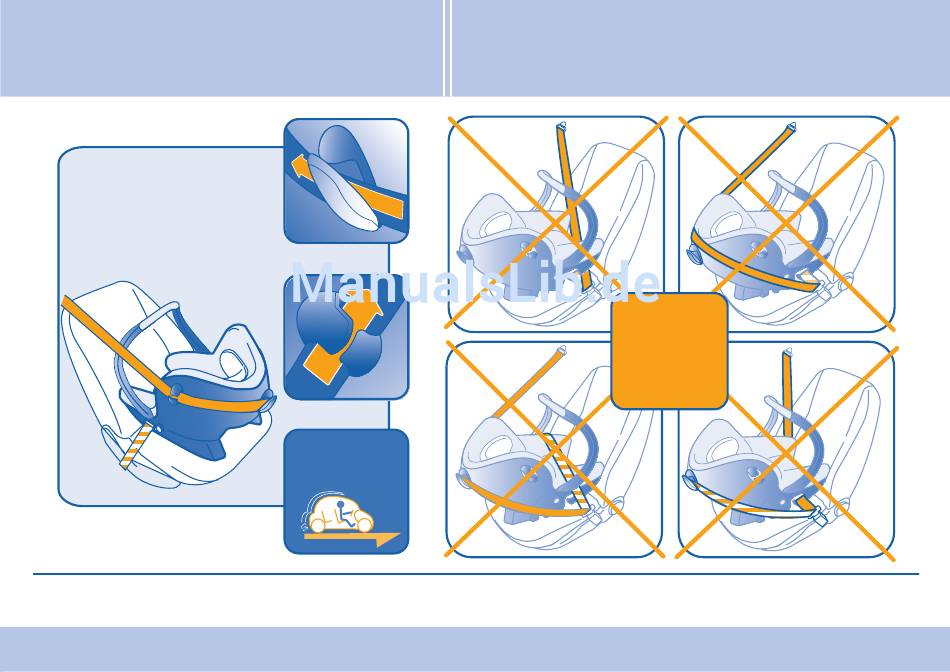 ManualsLib.de