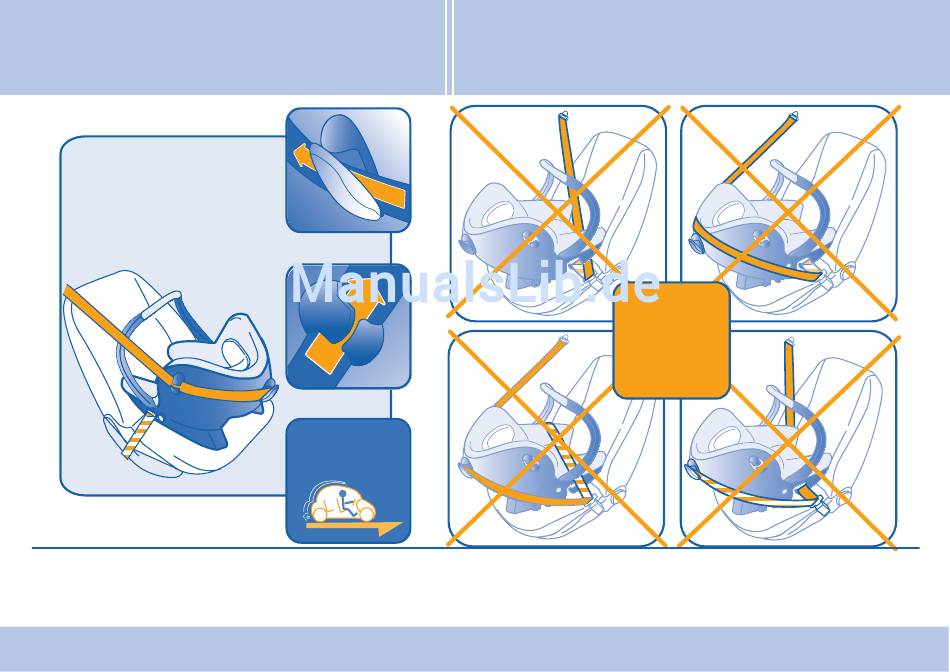 ManualsLib.de