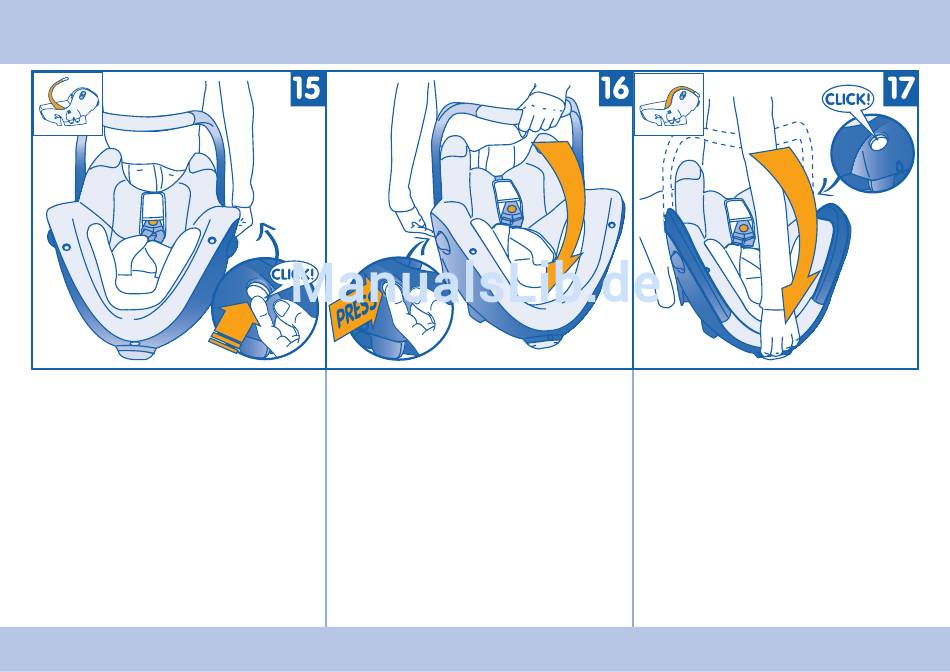 15

CLICK!

16

PRESS

17

CLICK!

ManualsLib.de