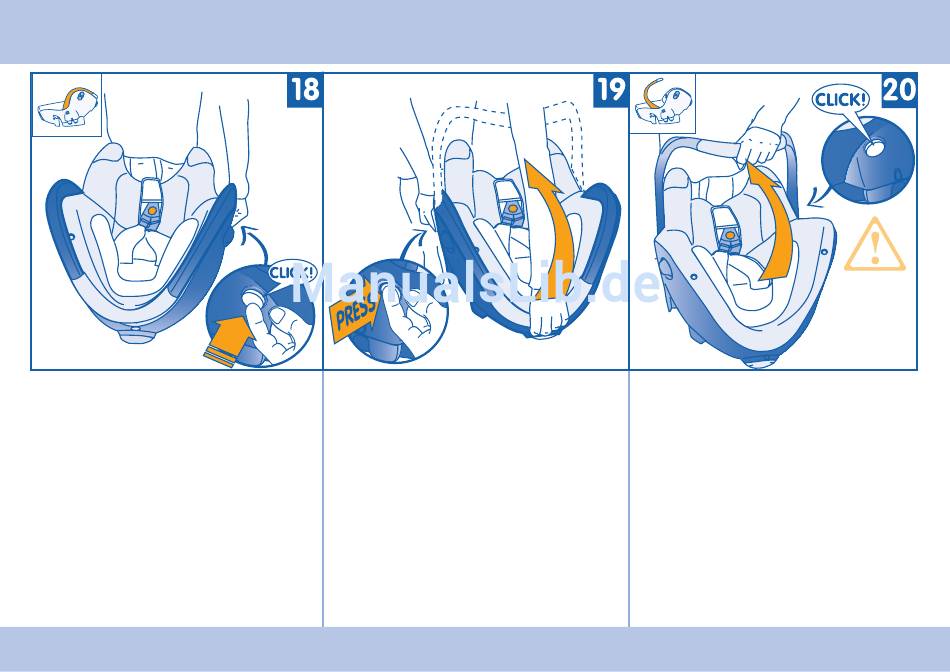 18

CLICK!

19

PRESS

20

CLICK!

ManualsLib.de