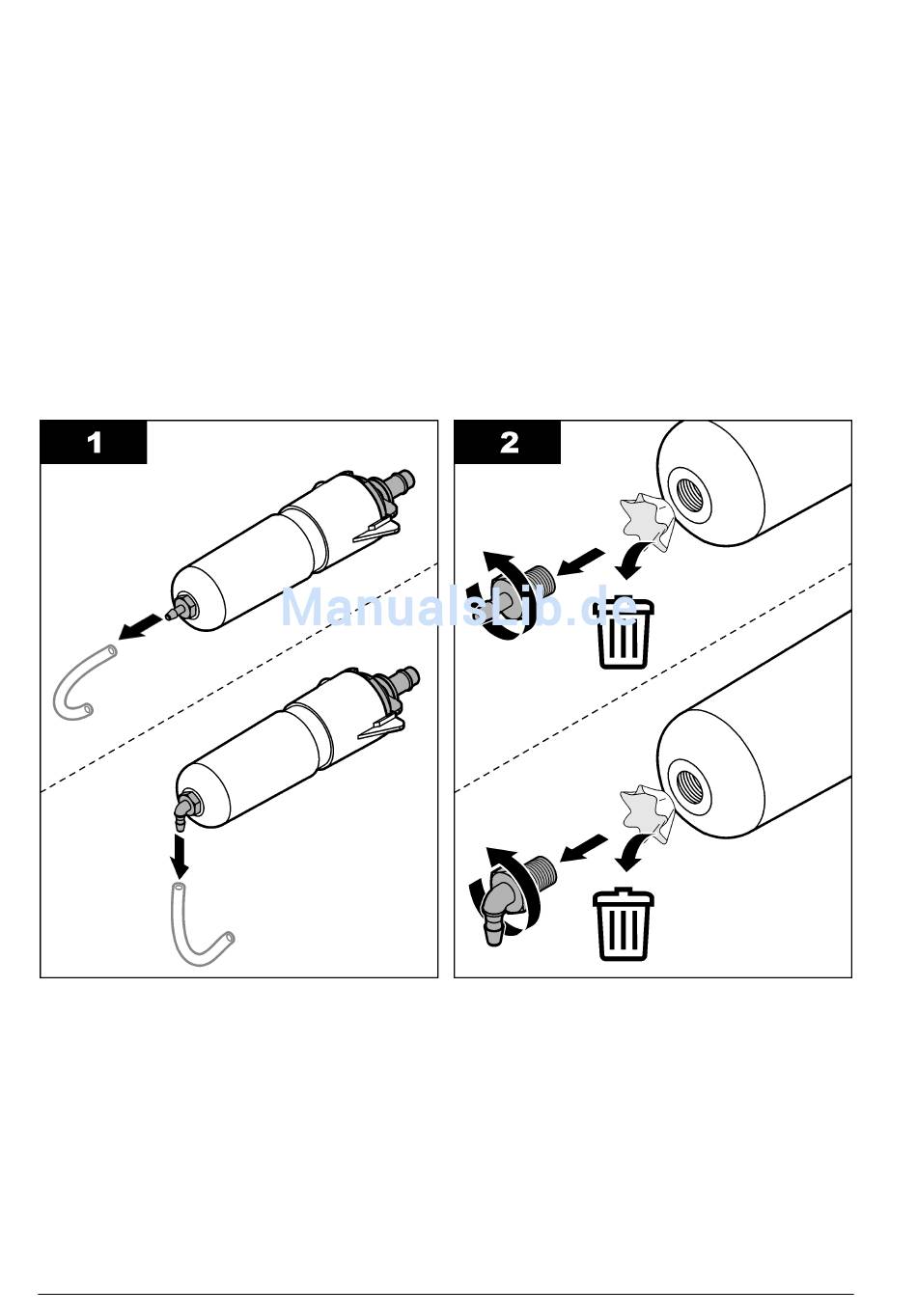 1

2

ManualsLib.de