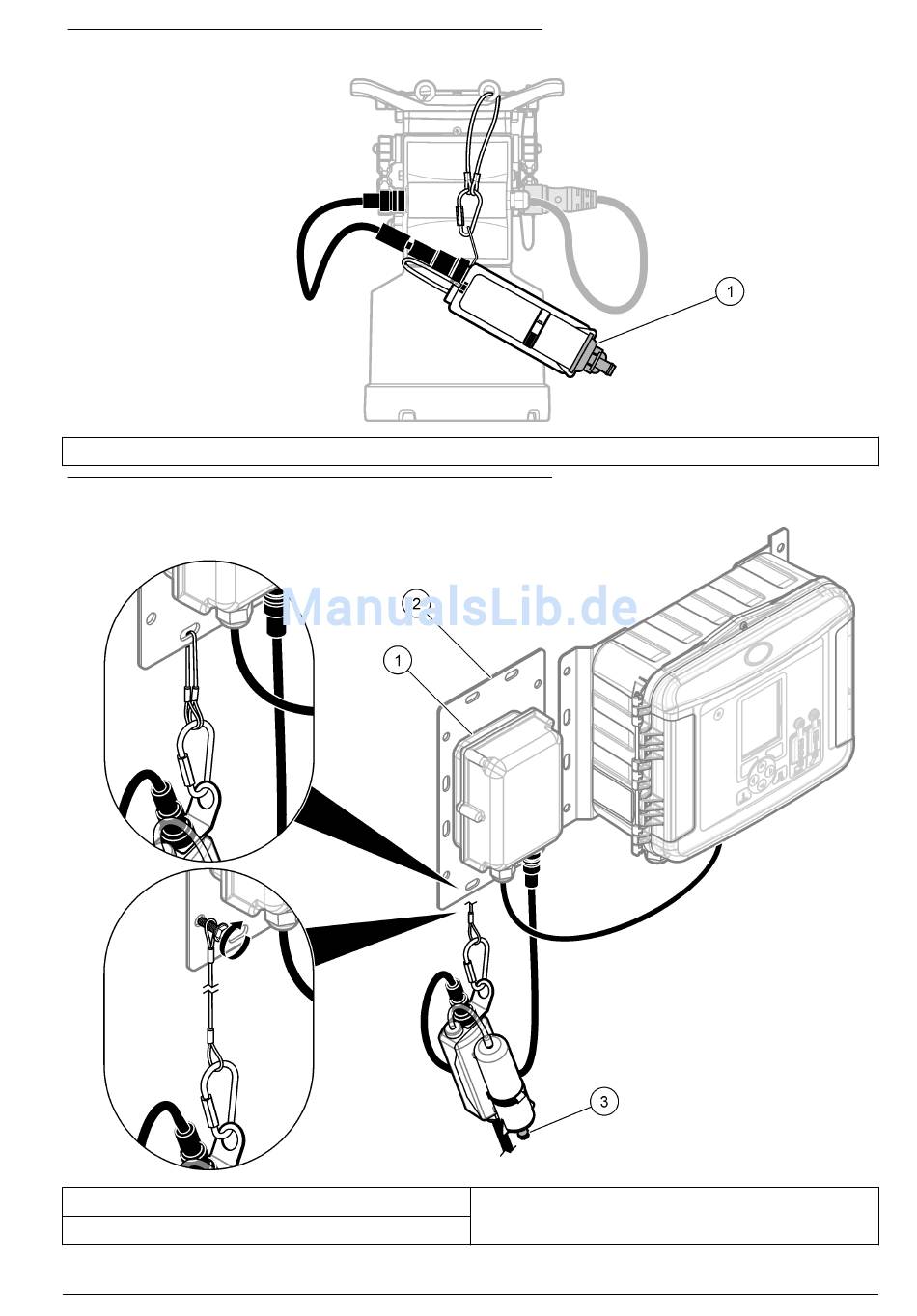 1

ManualsLib.de

2

1

3