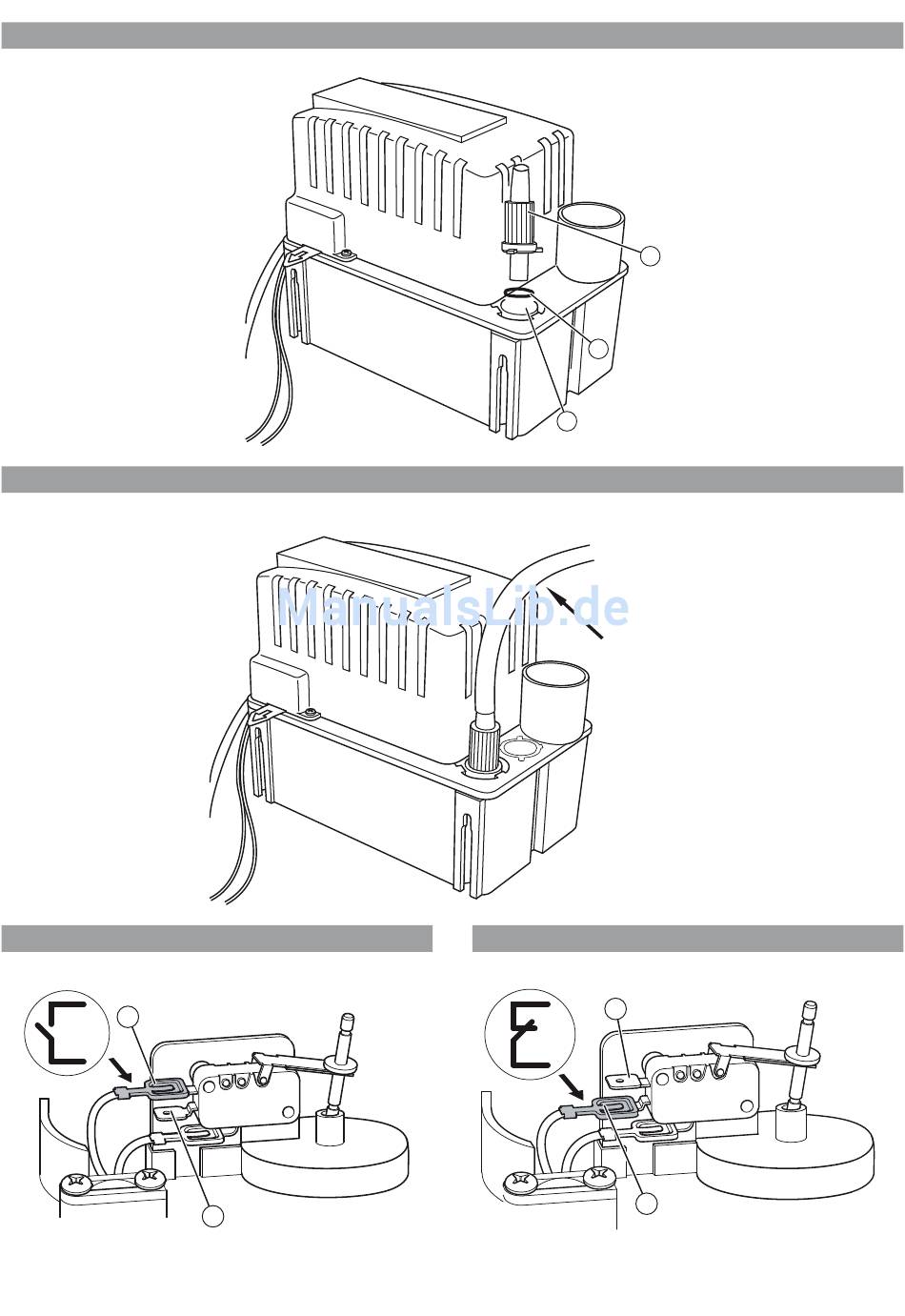 ManualsLib.de