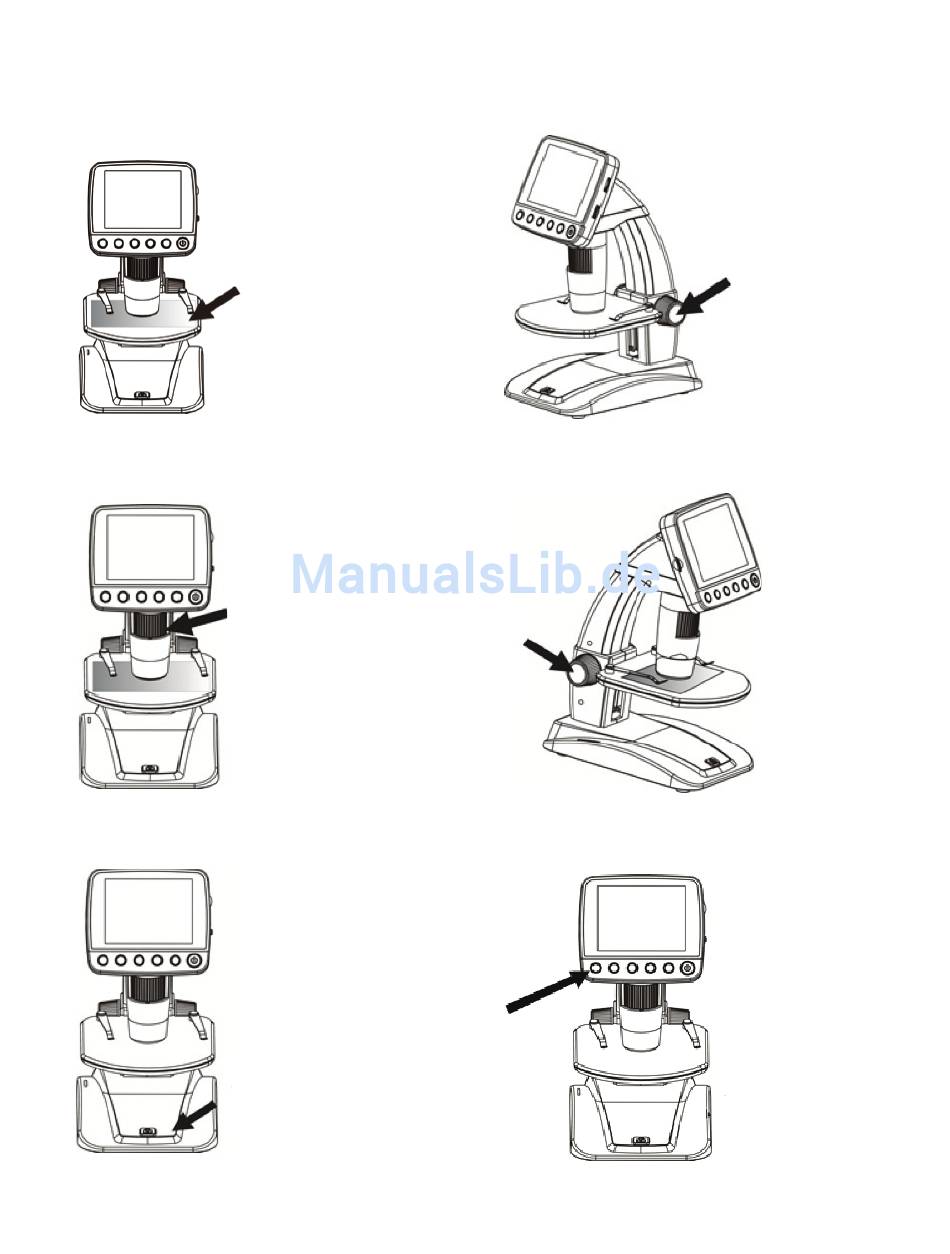 ManualsLib.de