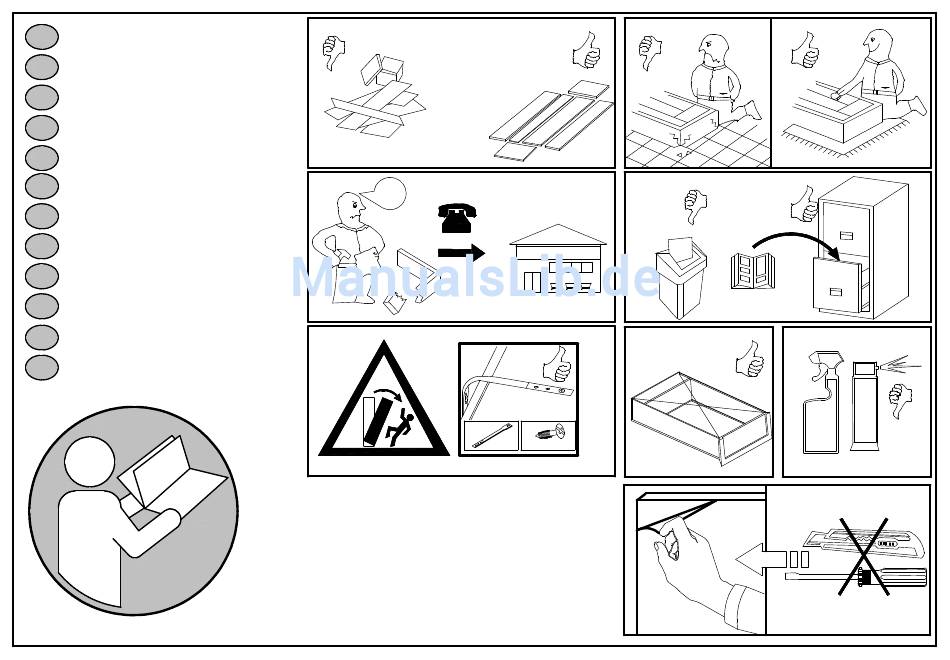 ManualsLib.de