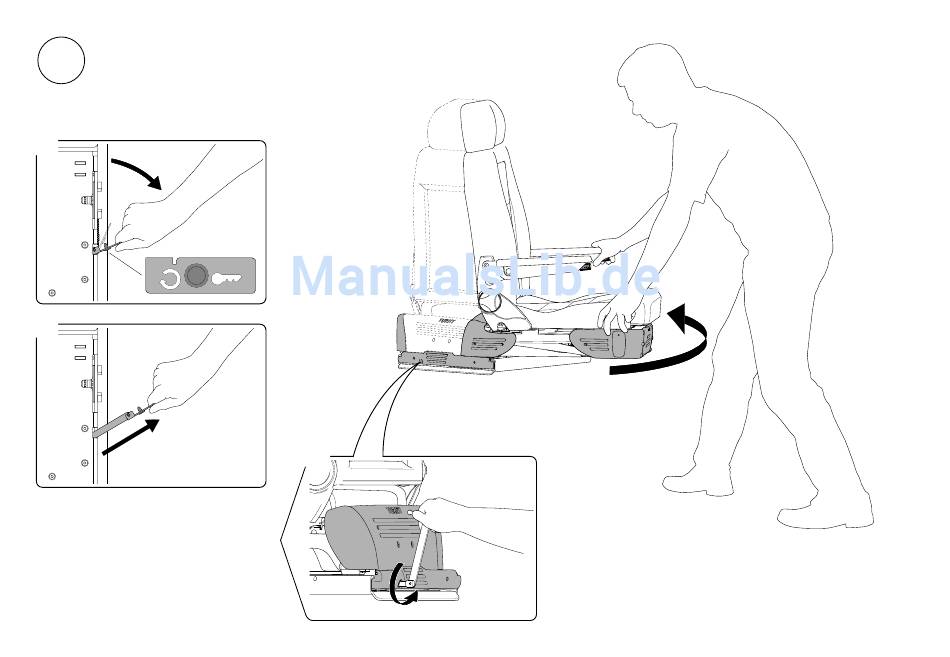 ManualsLib.de