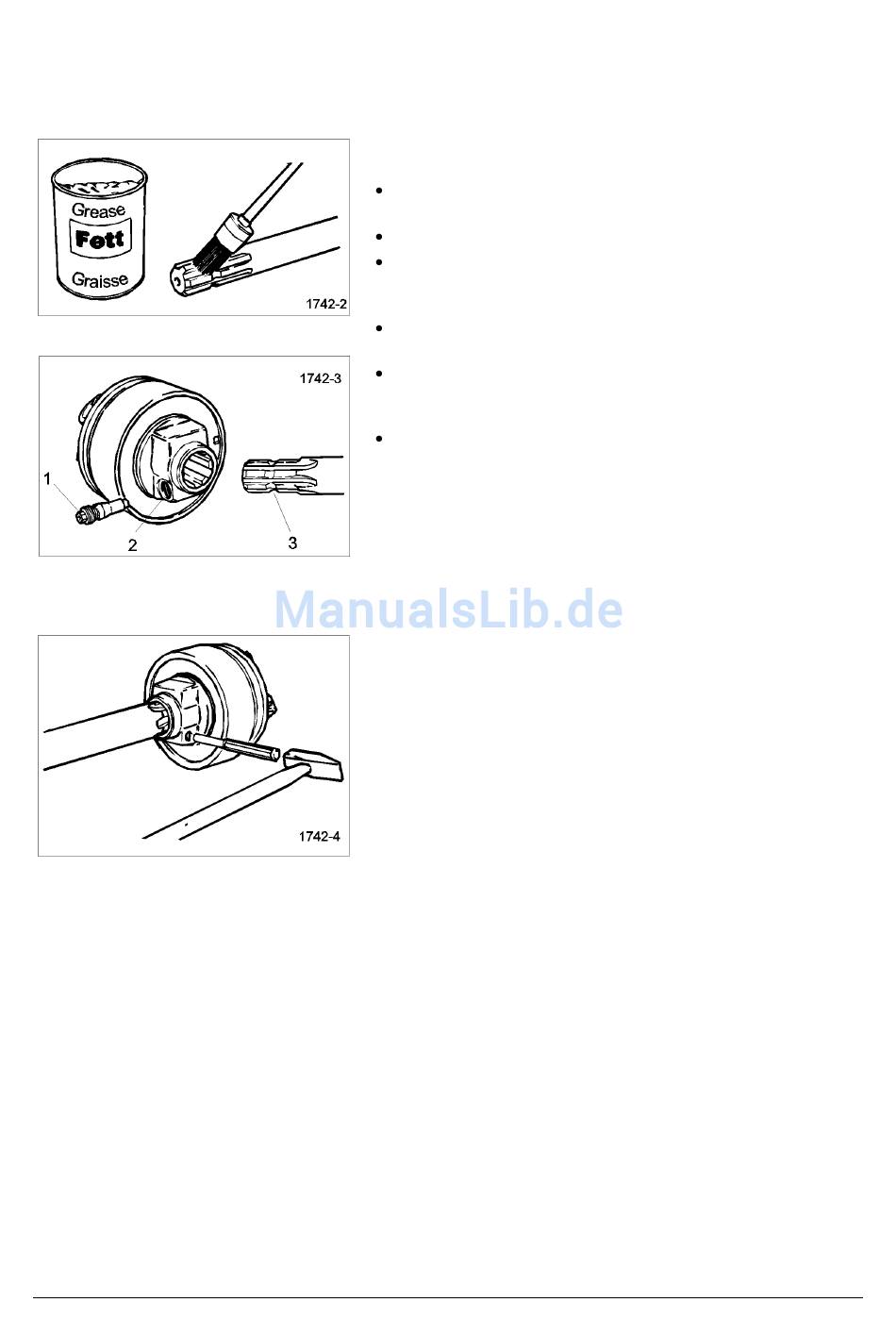 Grease
Fett
Graisse
1742-2

1742-3
1
2
3

ManualsLib.de

1742-4