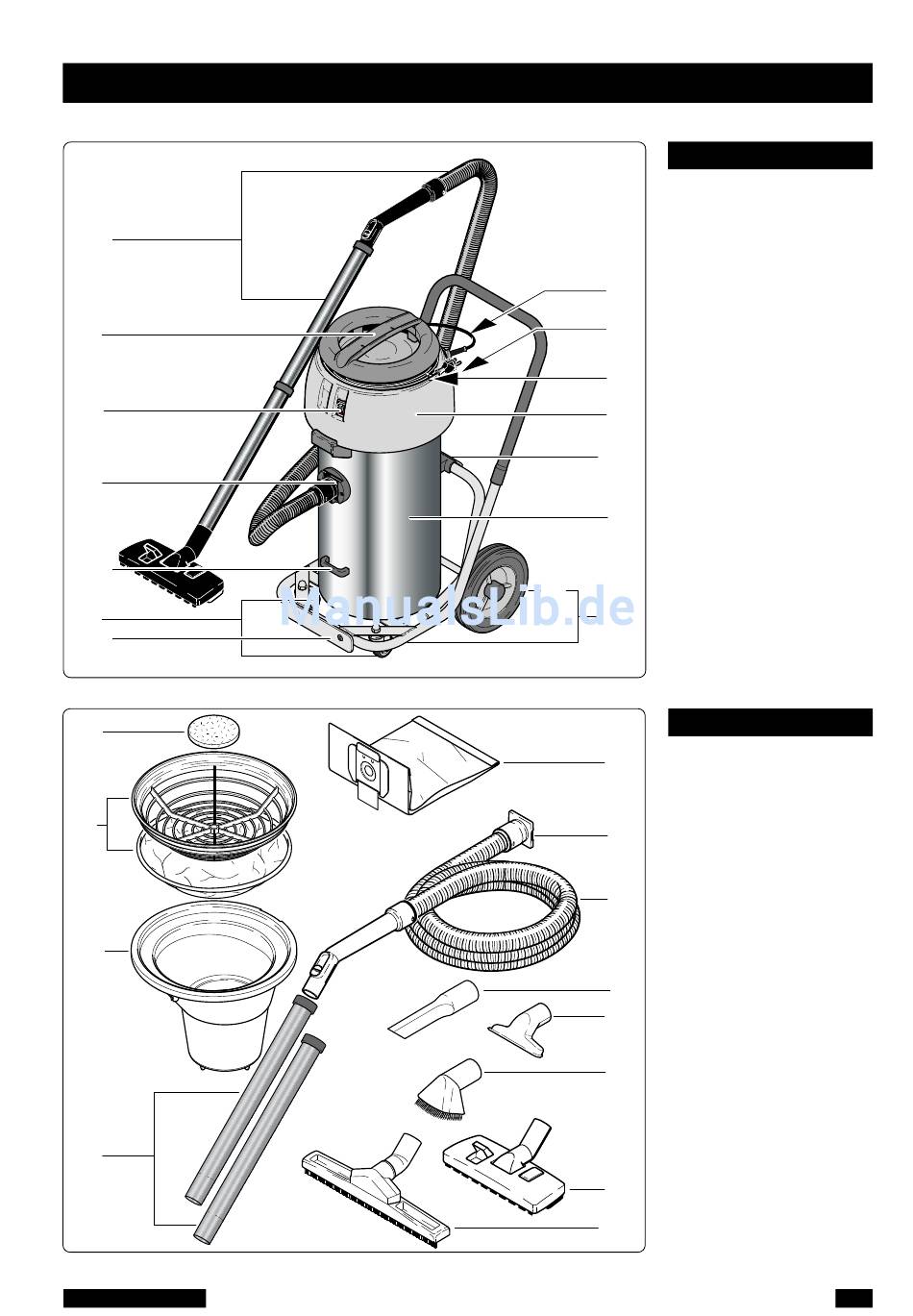 ManualsLib.de