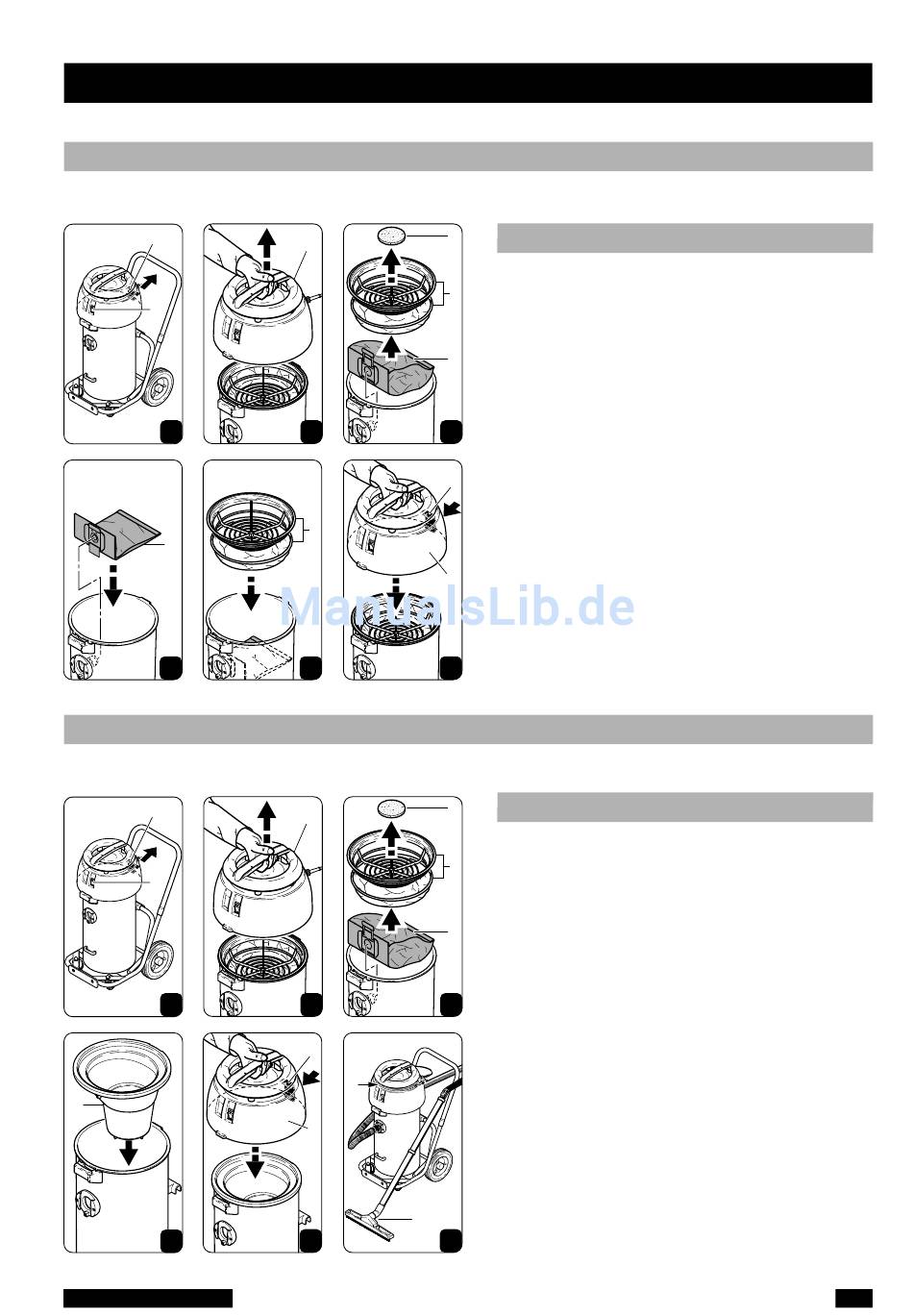 ManualsLib.de