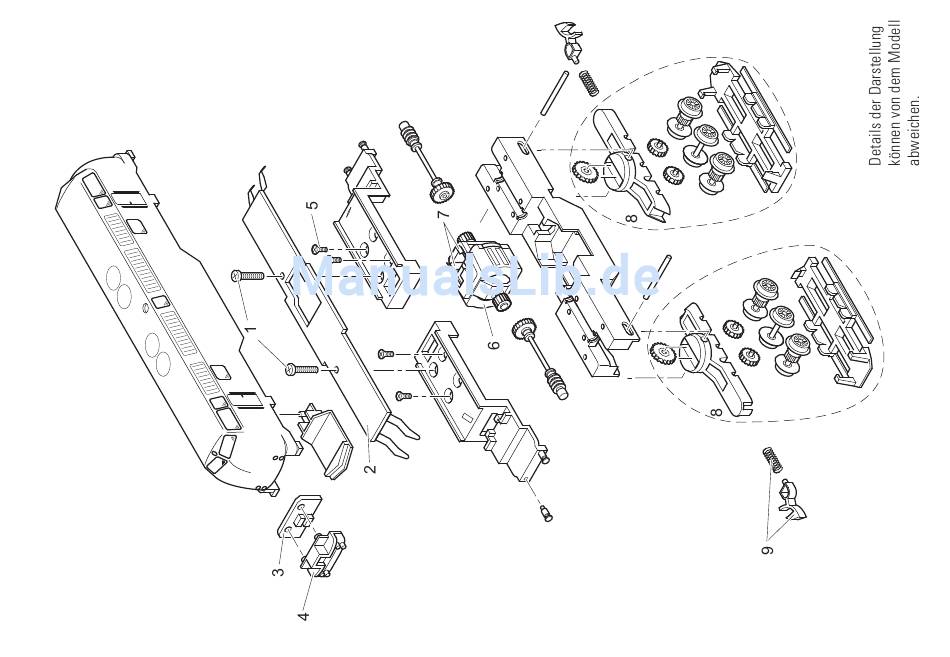 Details der Darstellung können von dem Modell abweichen.

ManualsLib.de

1
2
3
4
5
6
7
8
8
9