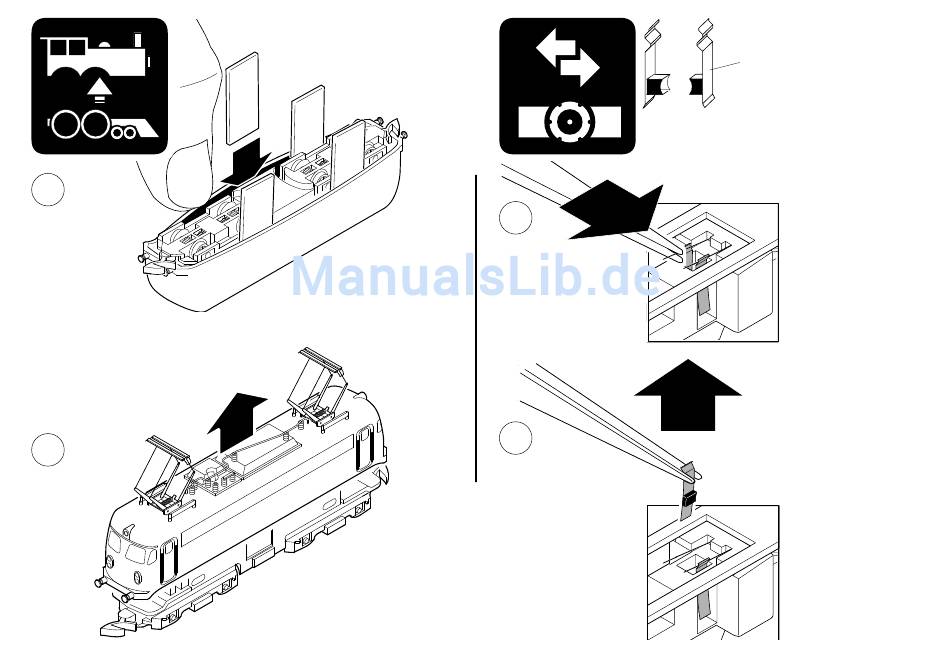 ManualsLib.de