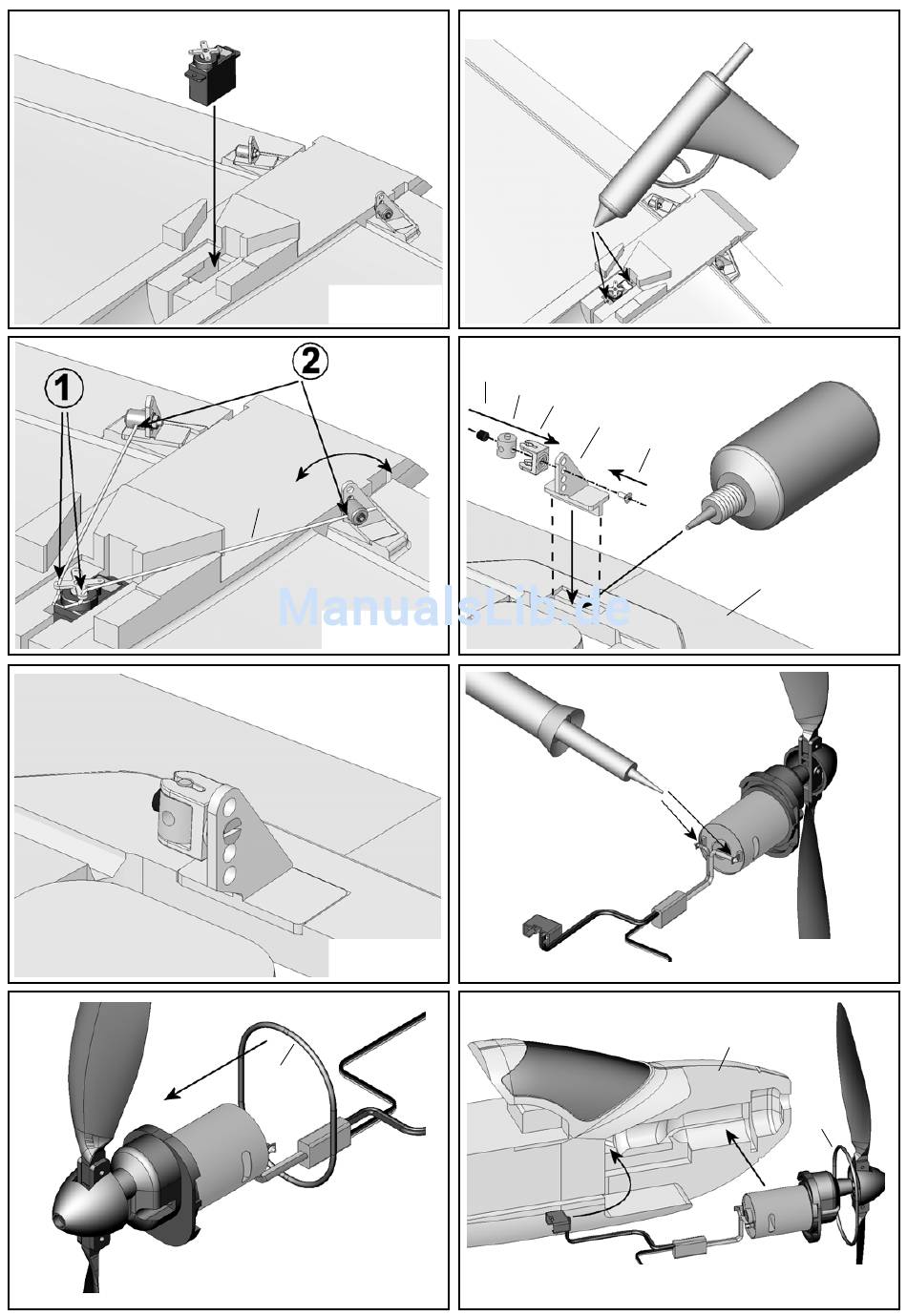 2

1

ManualsLib.de