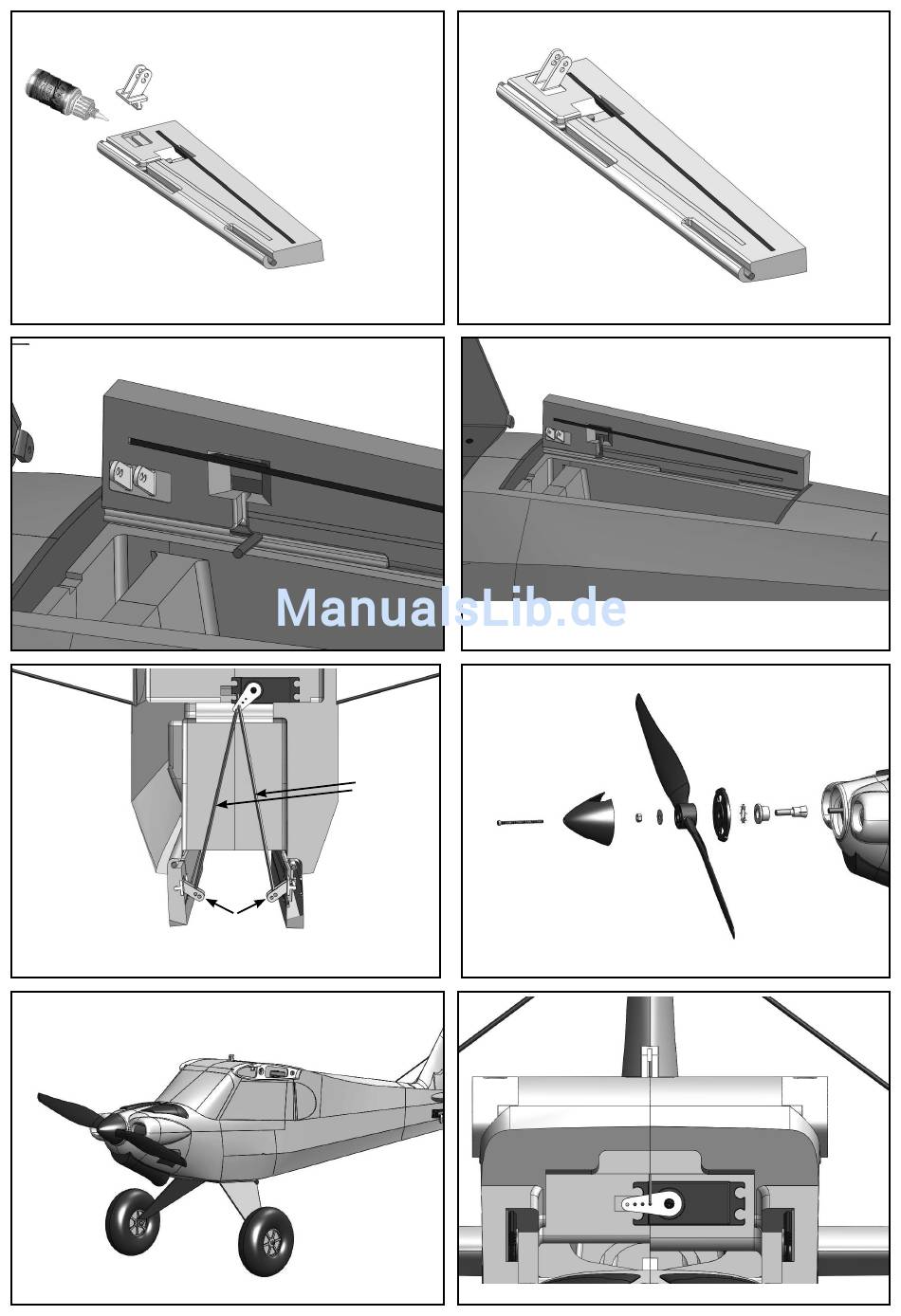 ManualsLib.de