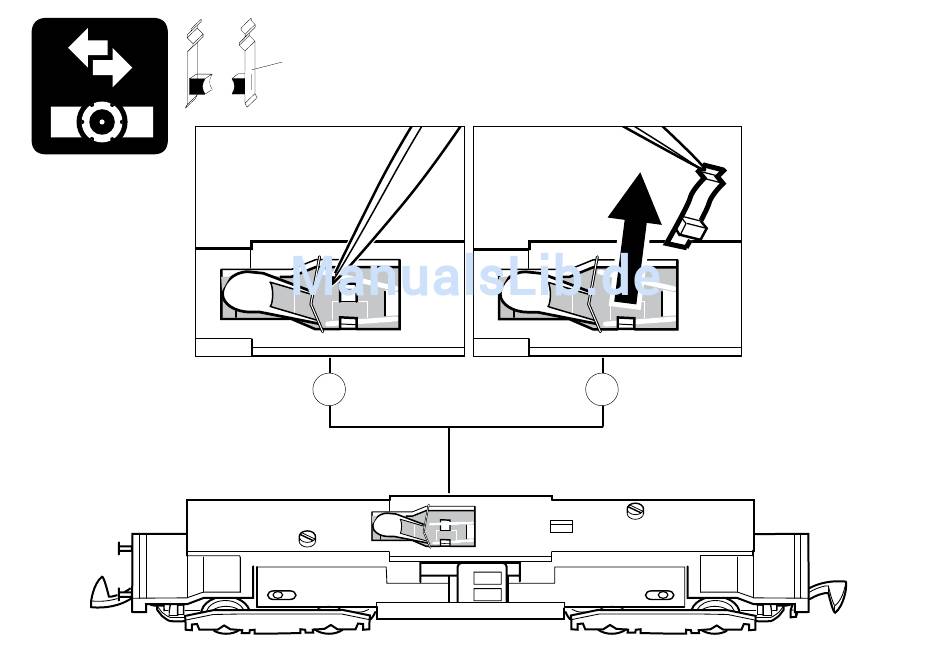 ManualsLib.de