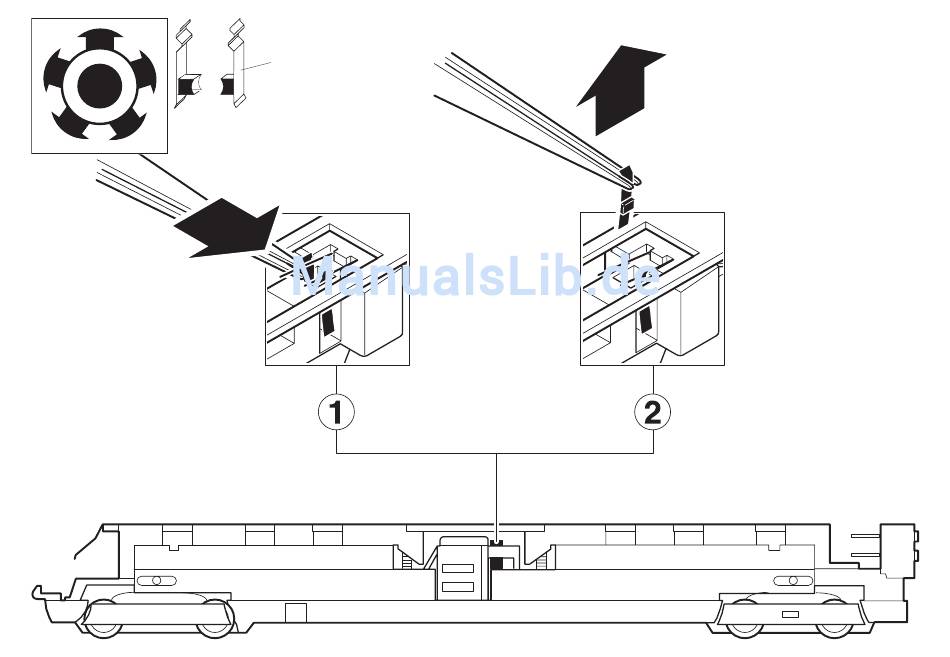 ManualsLib.de

1

2