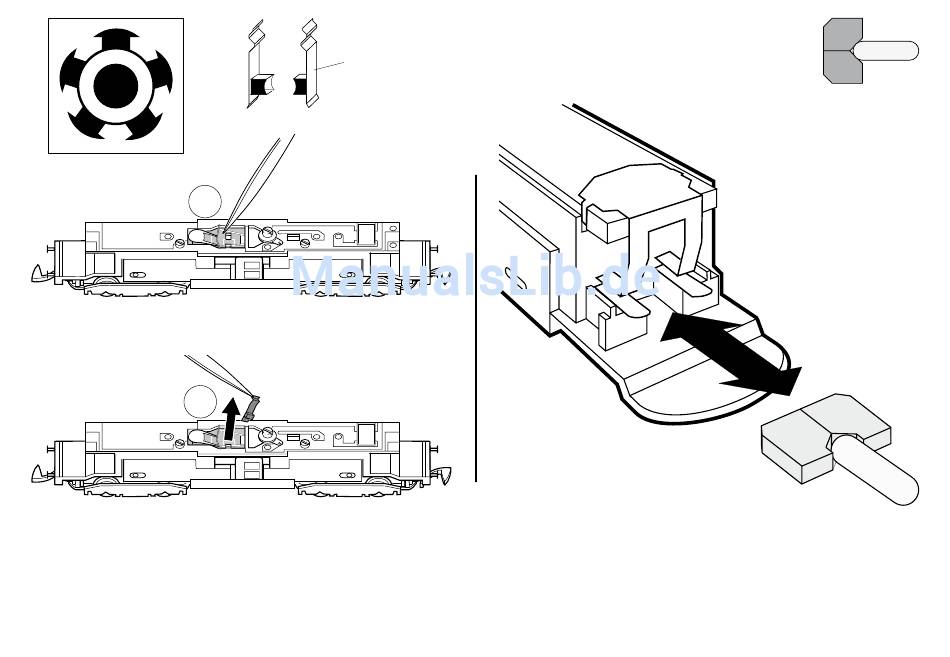 ManualsLib.de