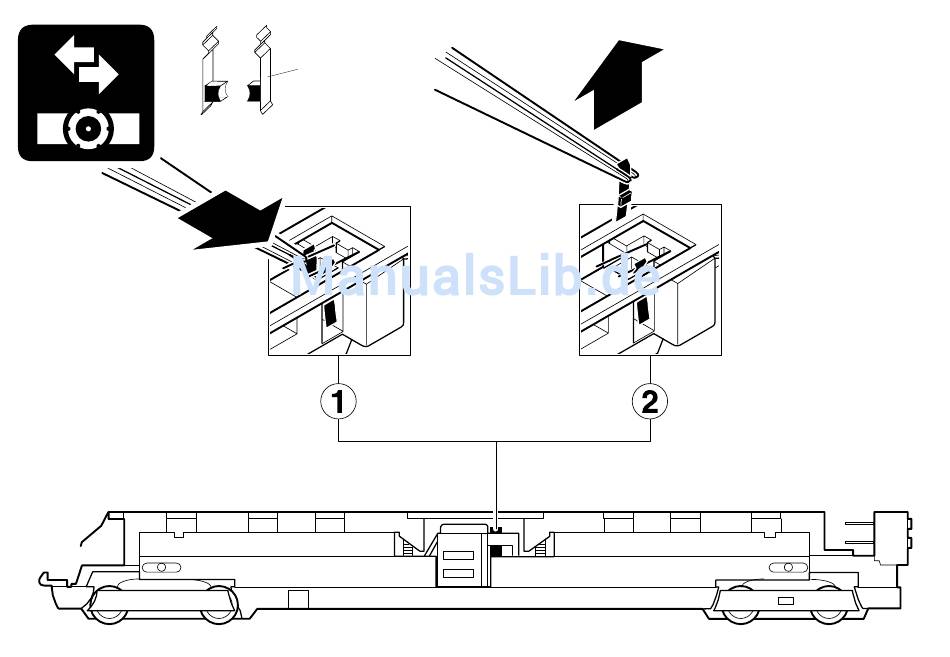 ManualsLib.de

1

2