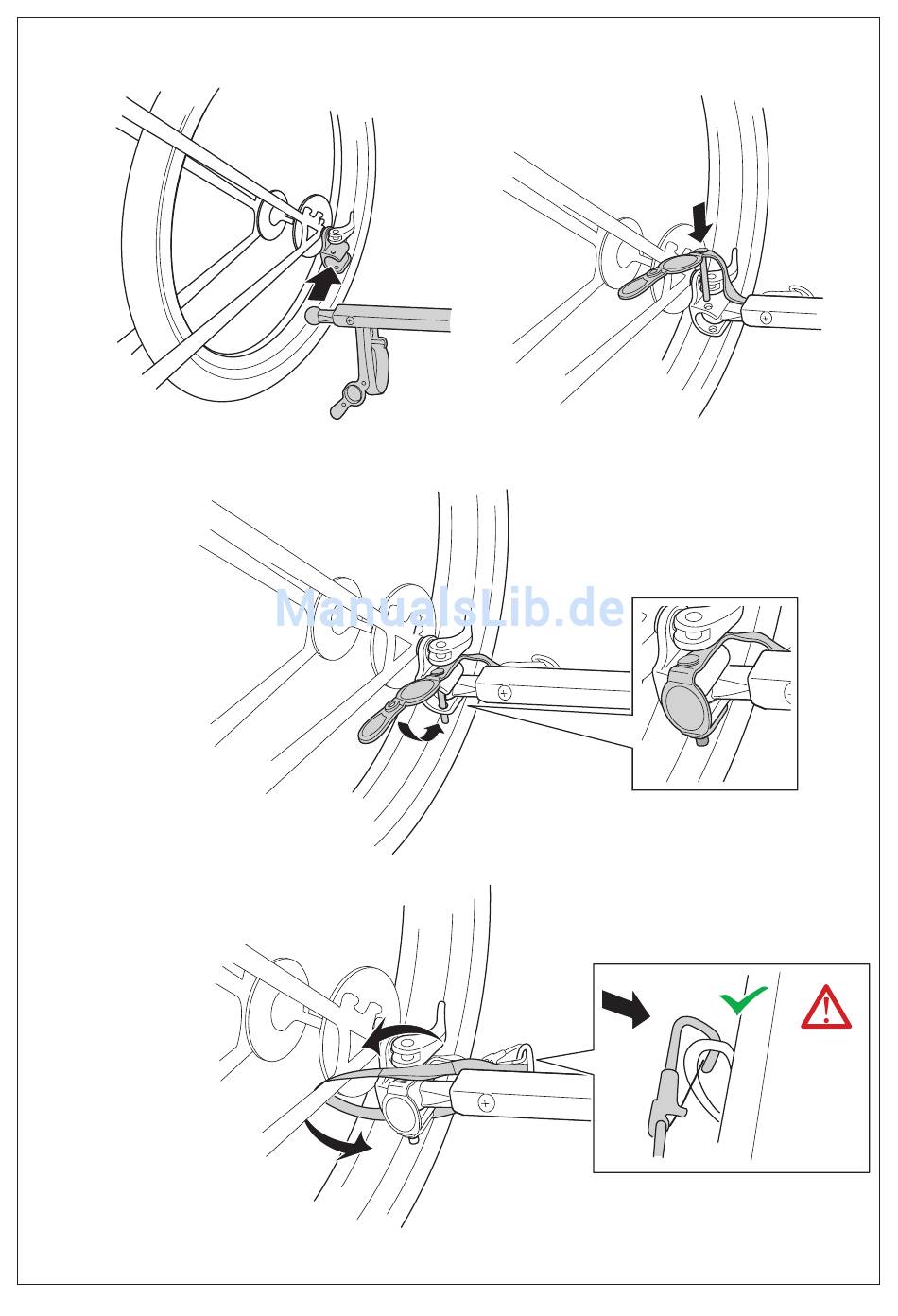 ManualsLib.de