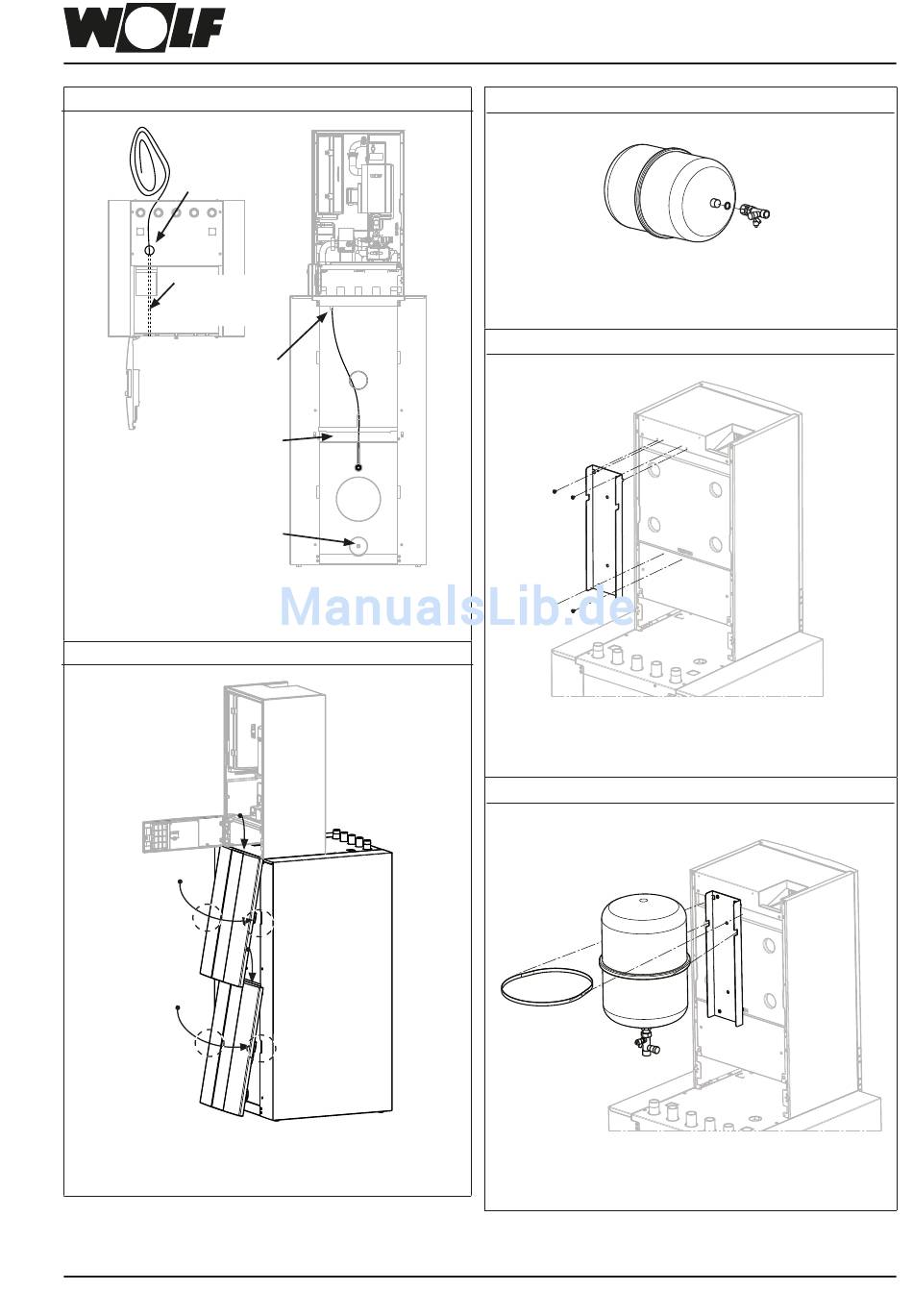 WOLF

ManualsLib.de