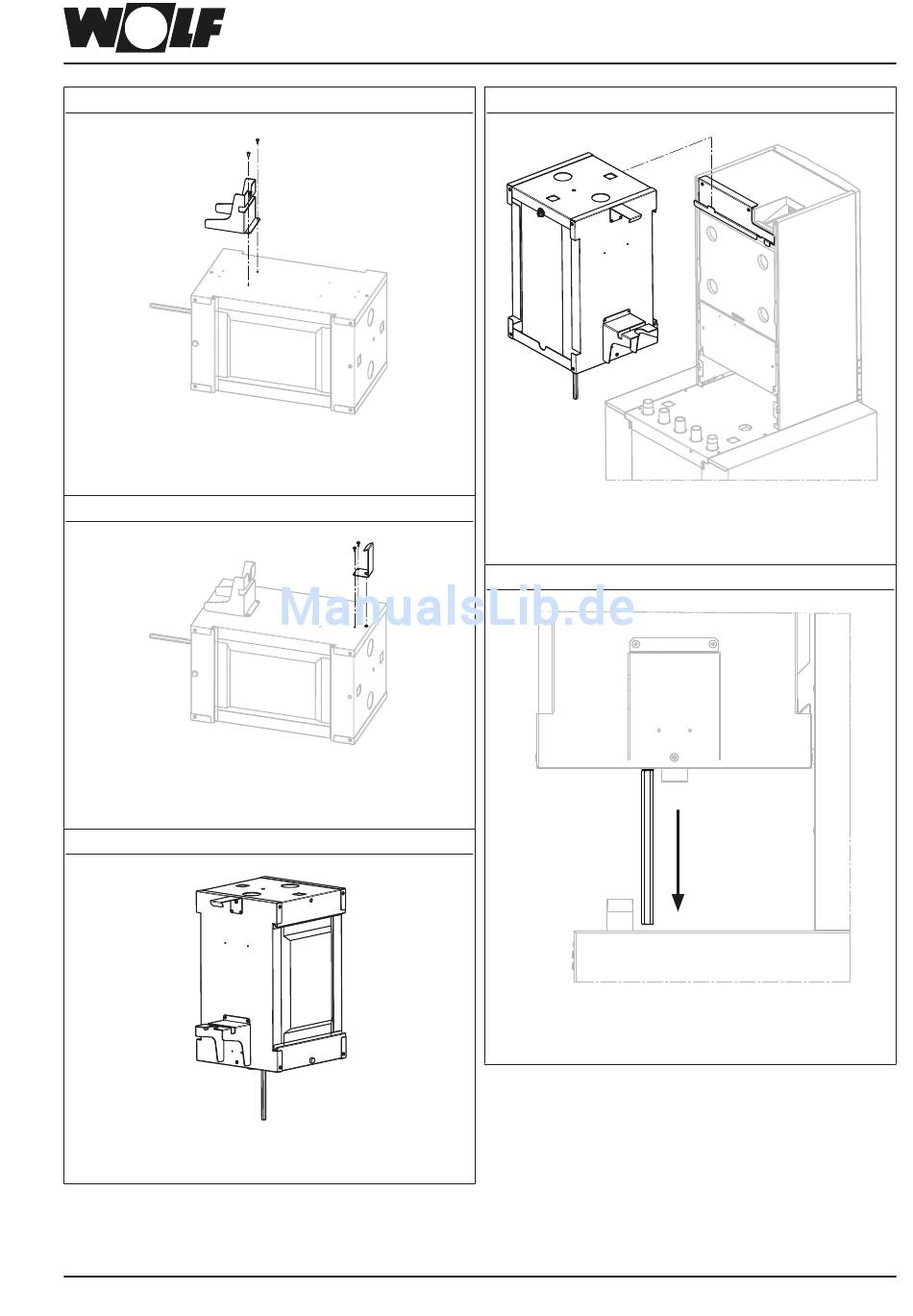 WOLF

ManualsLib.de