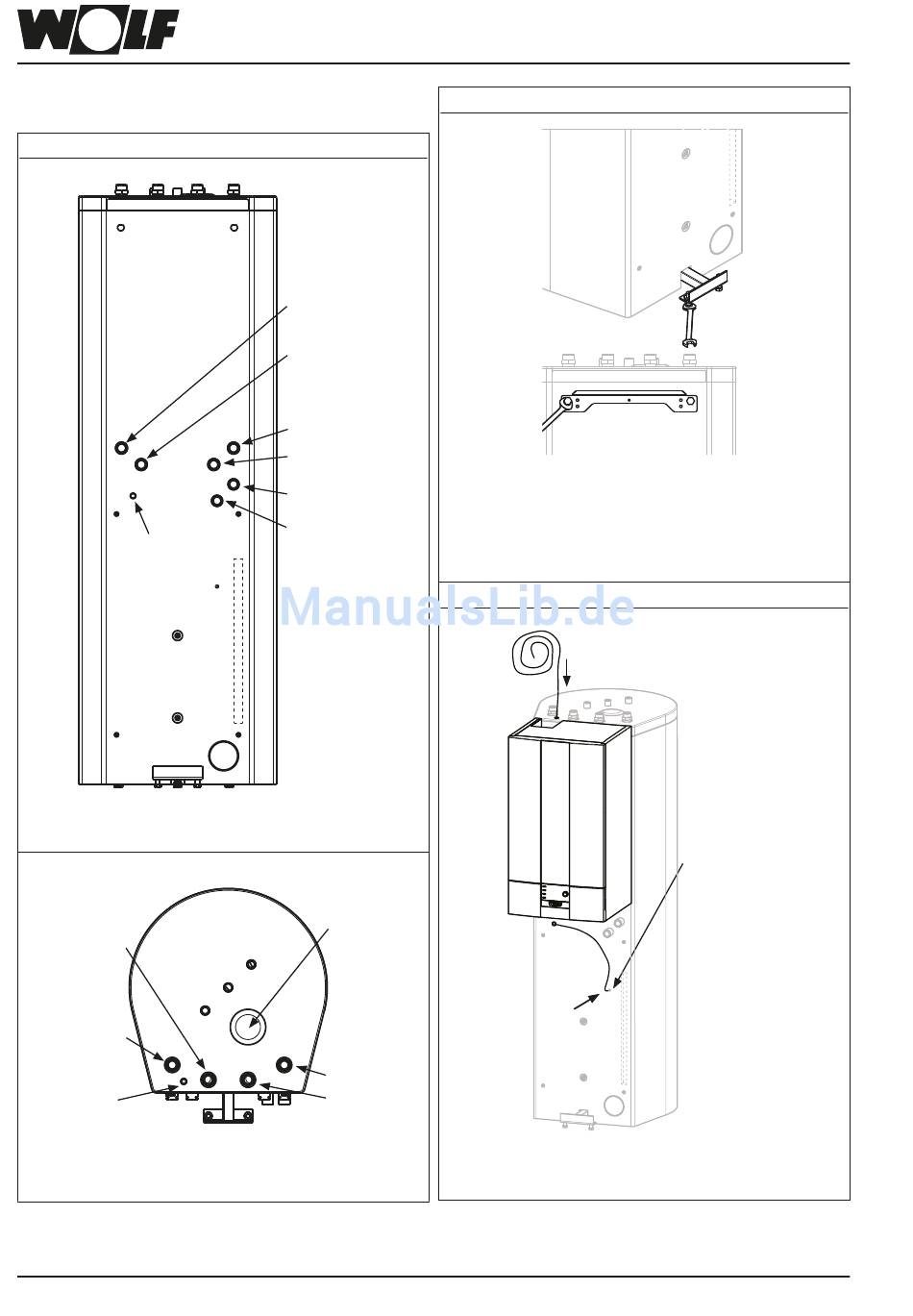 WOLF

ManualsLib.de