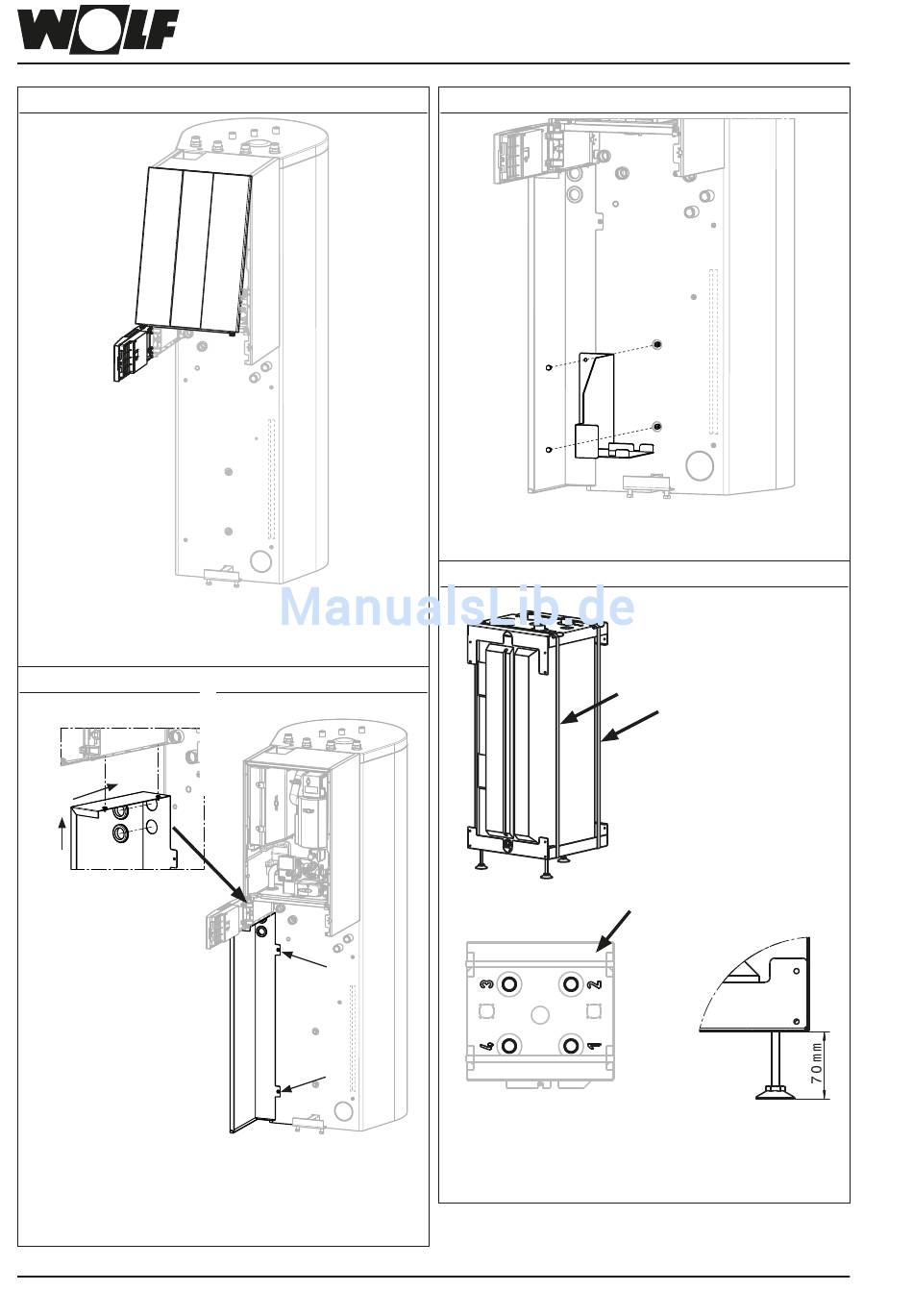 WOLF

ManualsLib.de

3

2

4

1

70mm