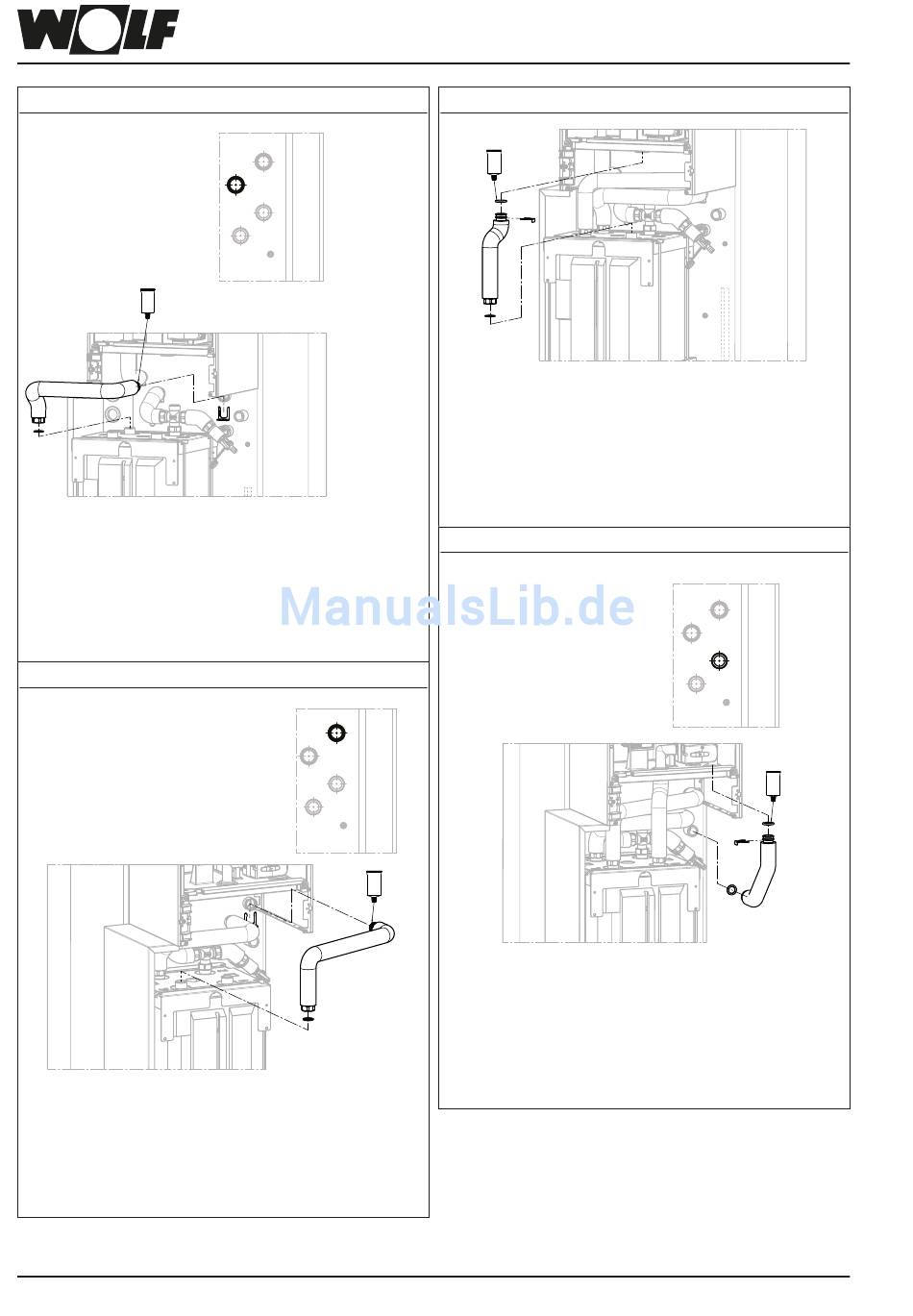 WOLF

ManualsLib.de