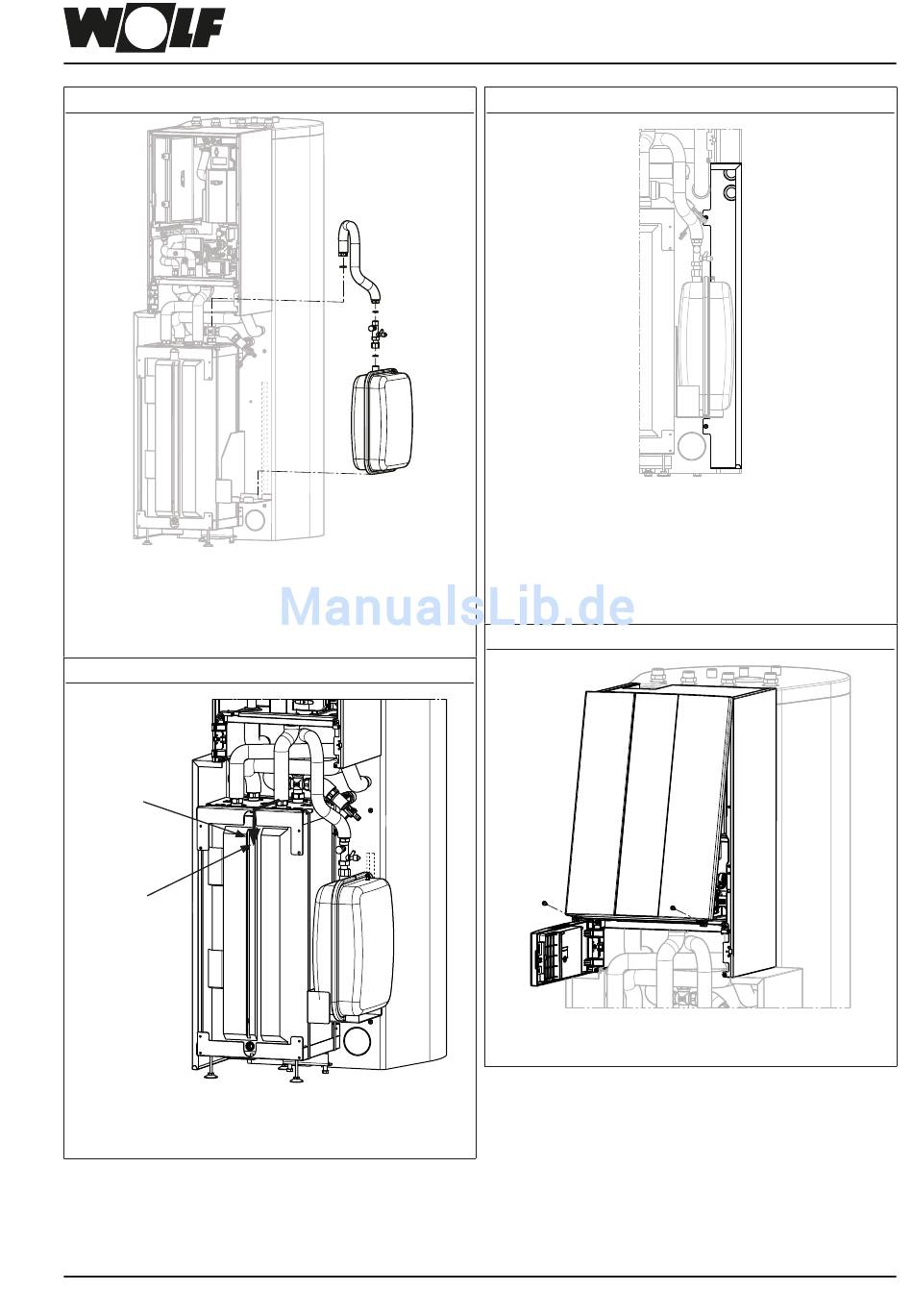 WOLF

ManualsLib.de