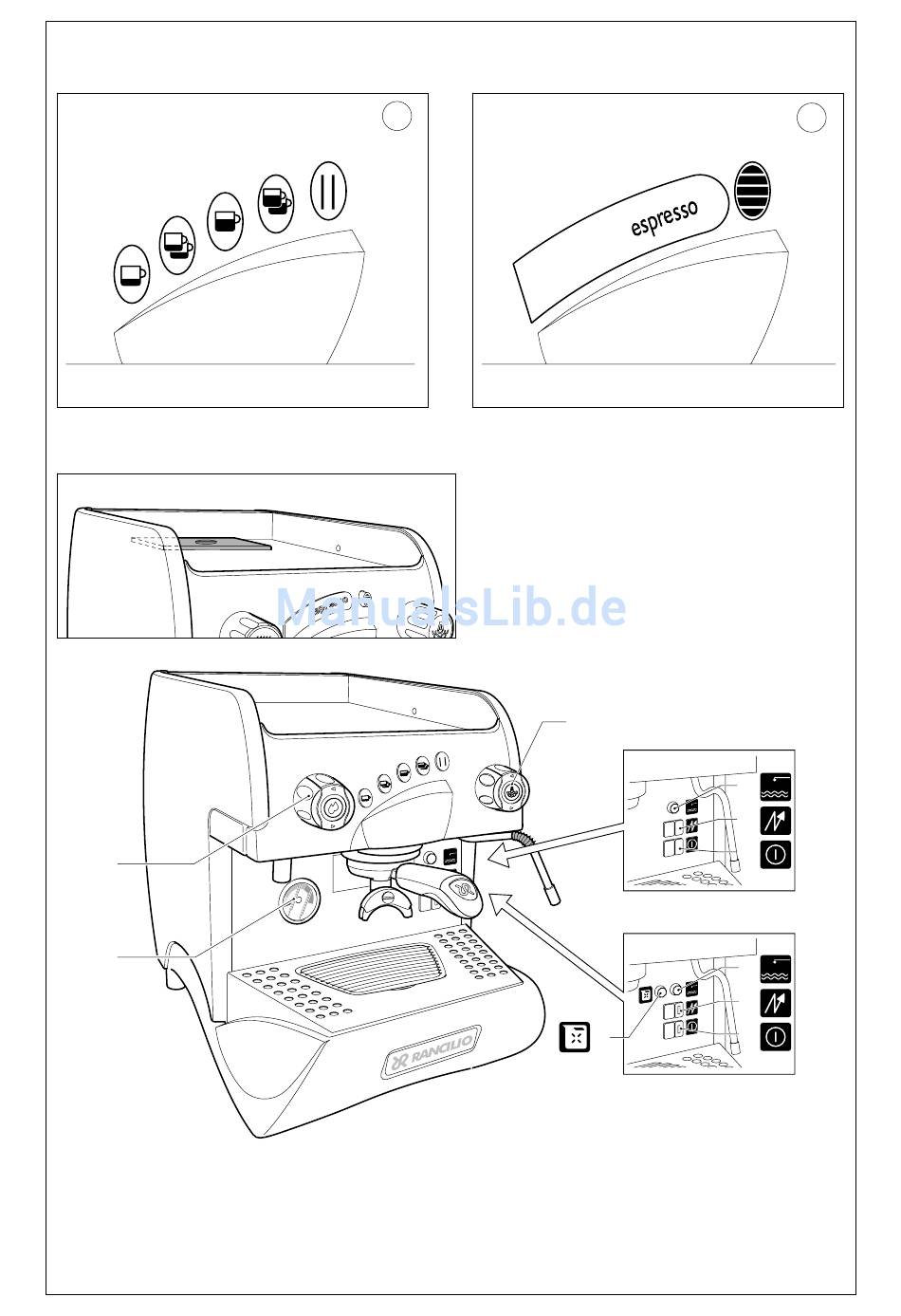 espresso

ManualsLib.de

RANCILIO