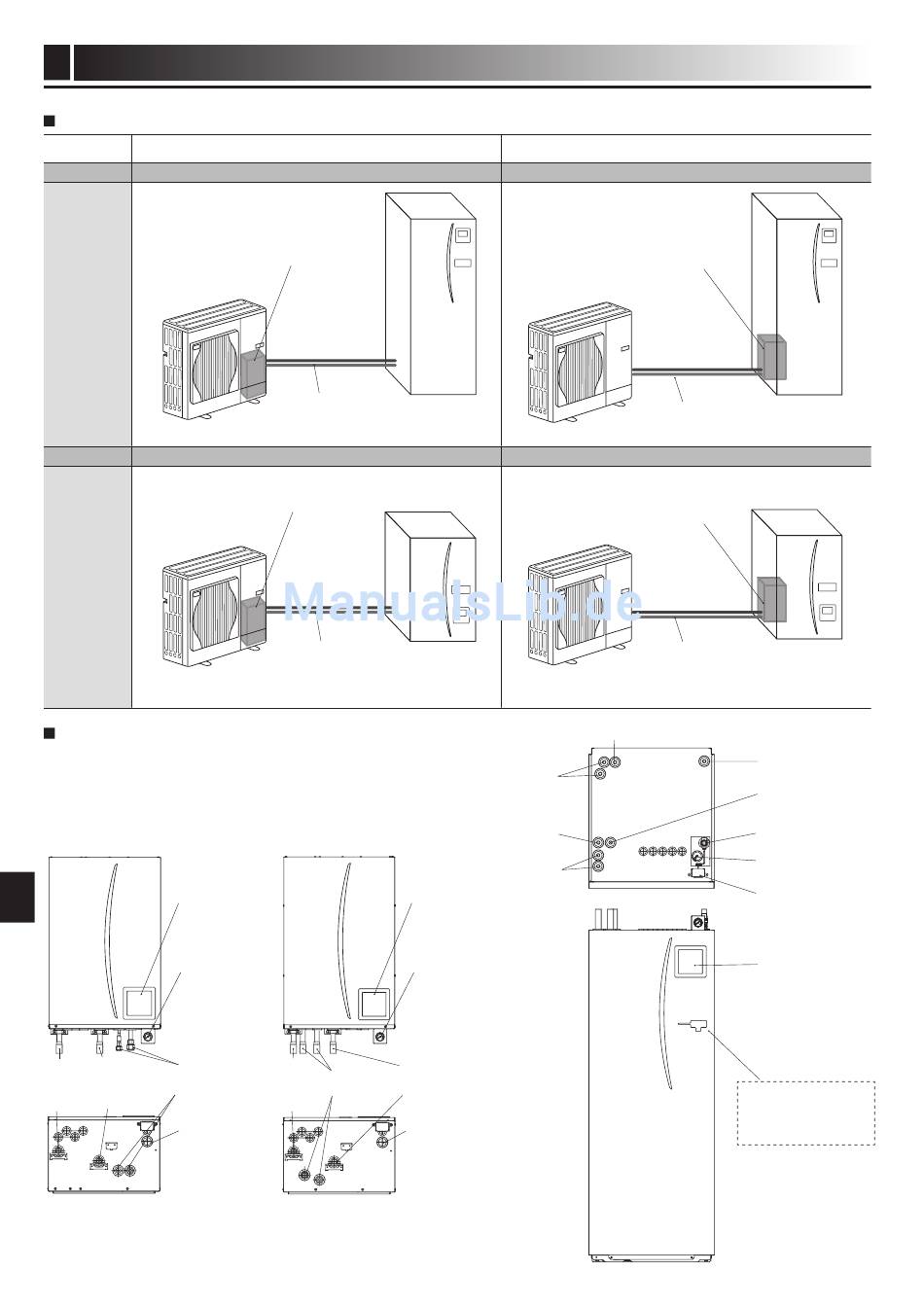 ManualsLib.de