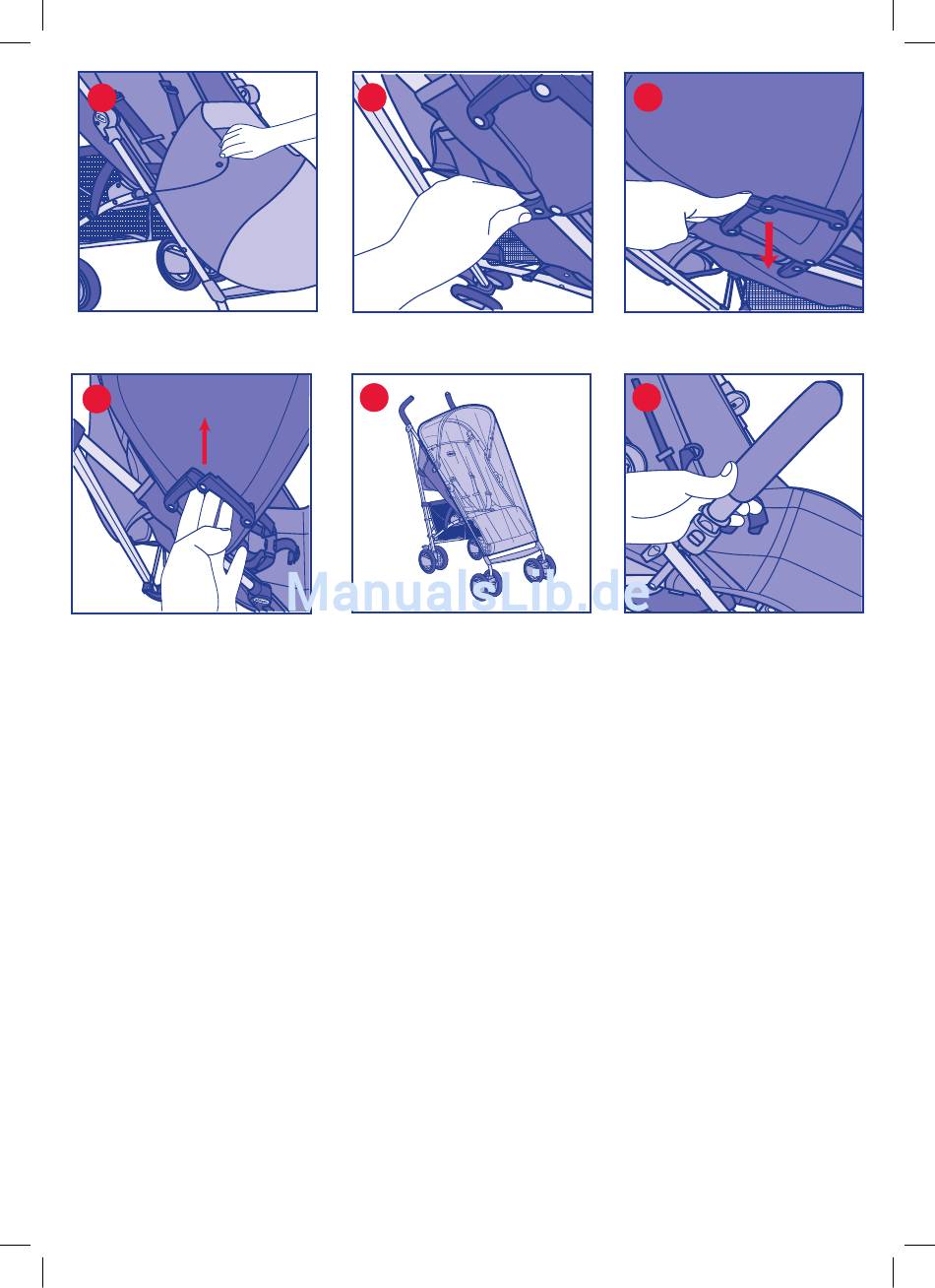 ManualsLib.de