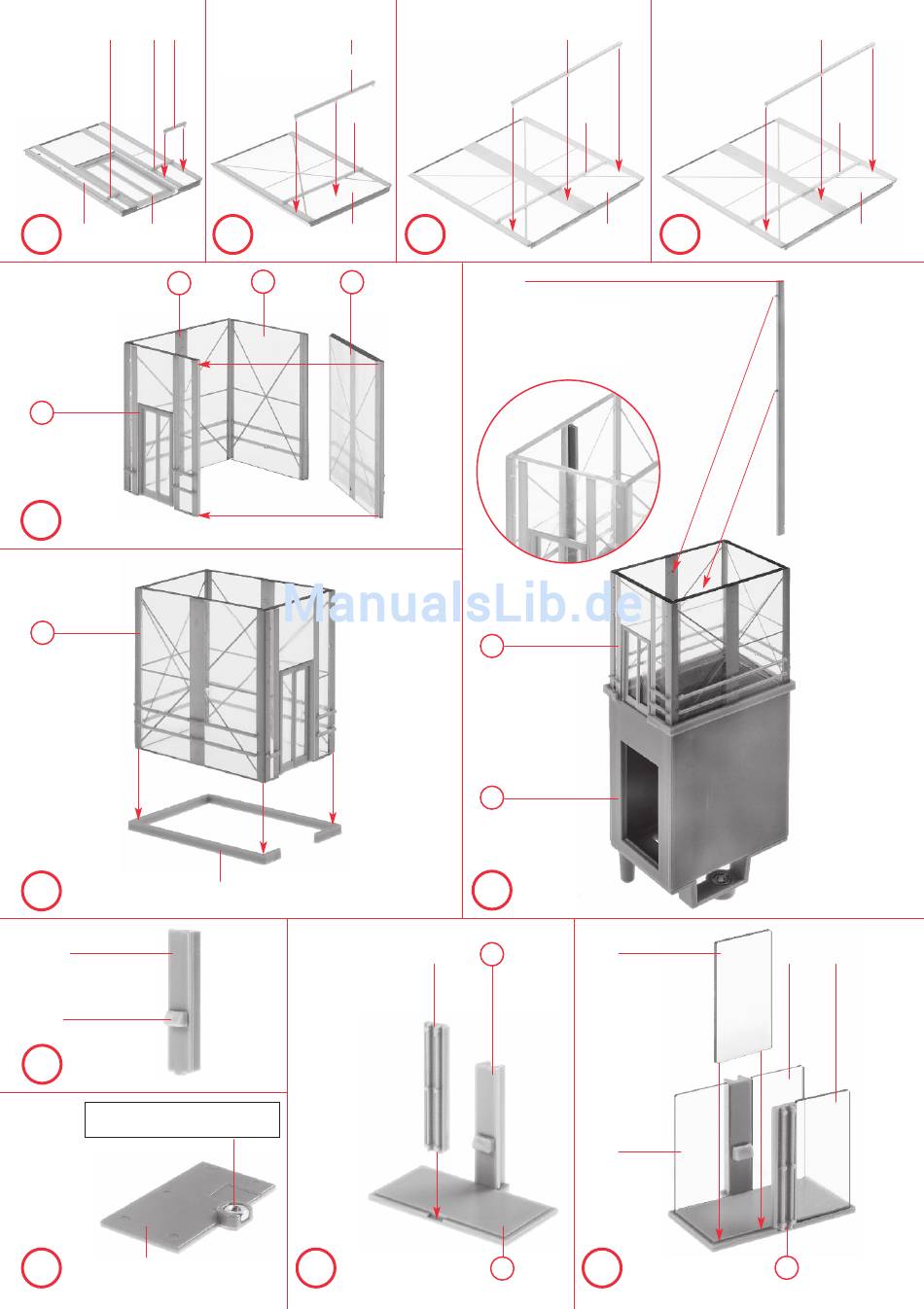 ManualsLib.de