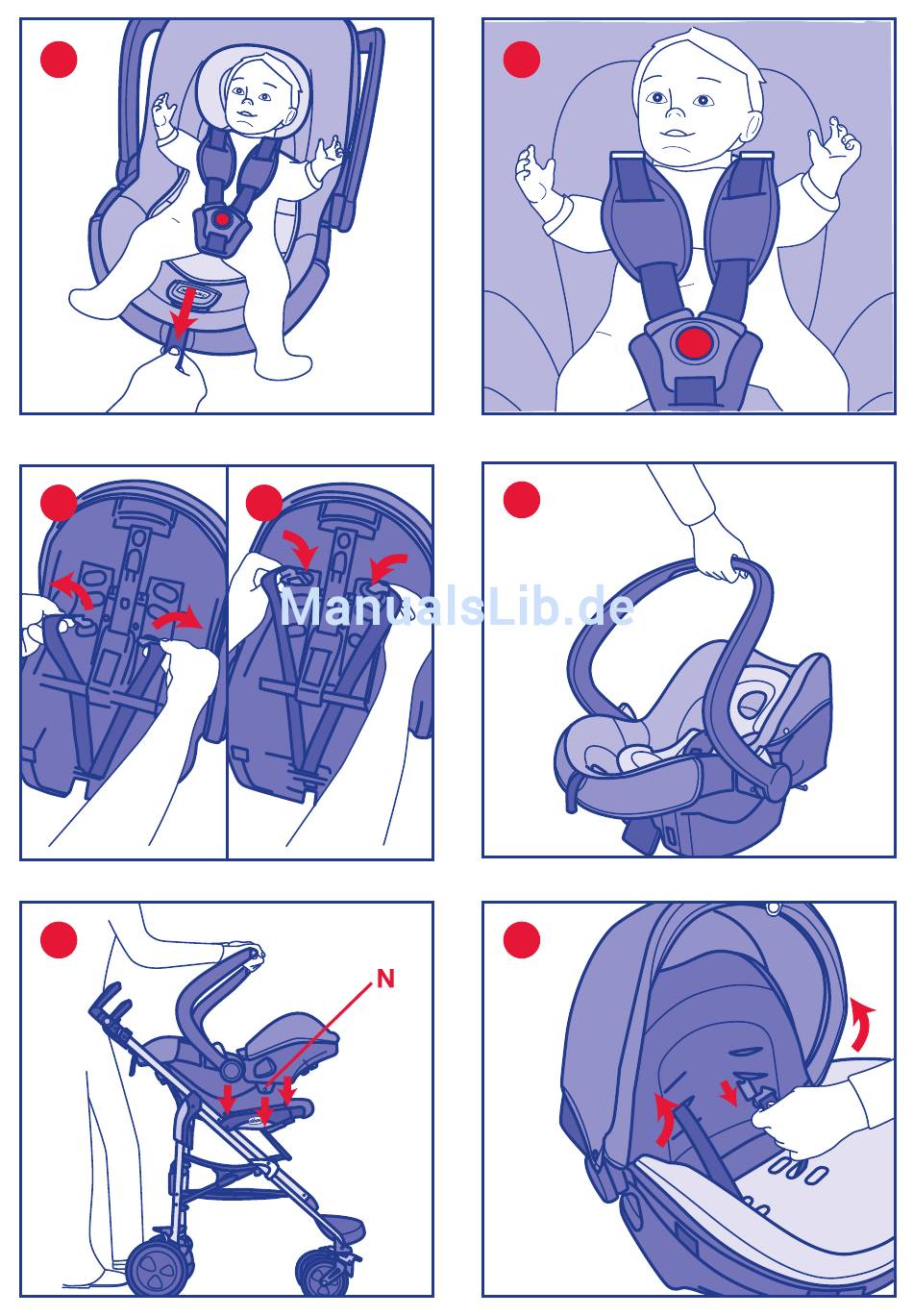 ManualsLib.de

N