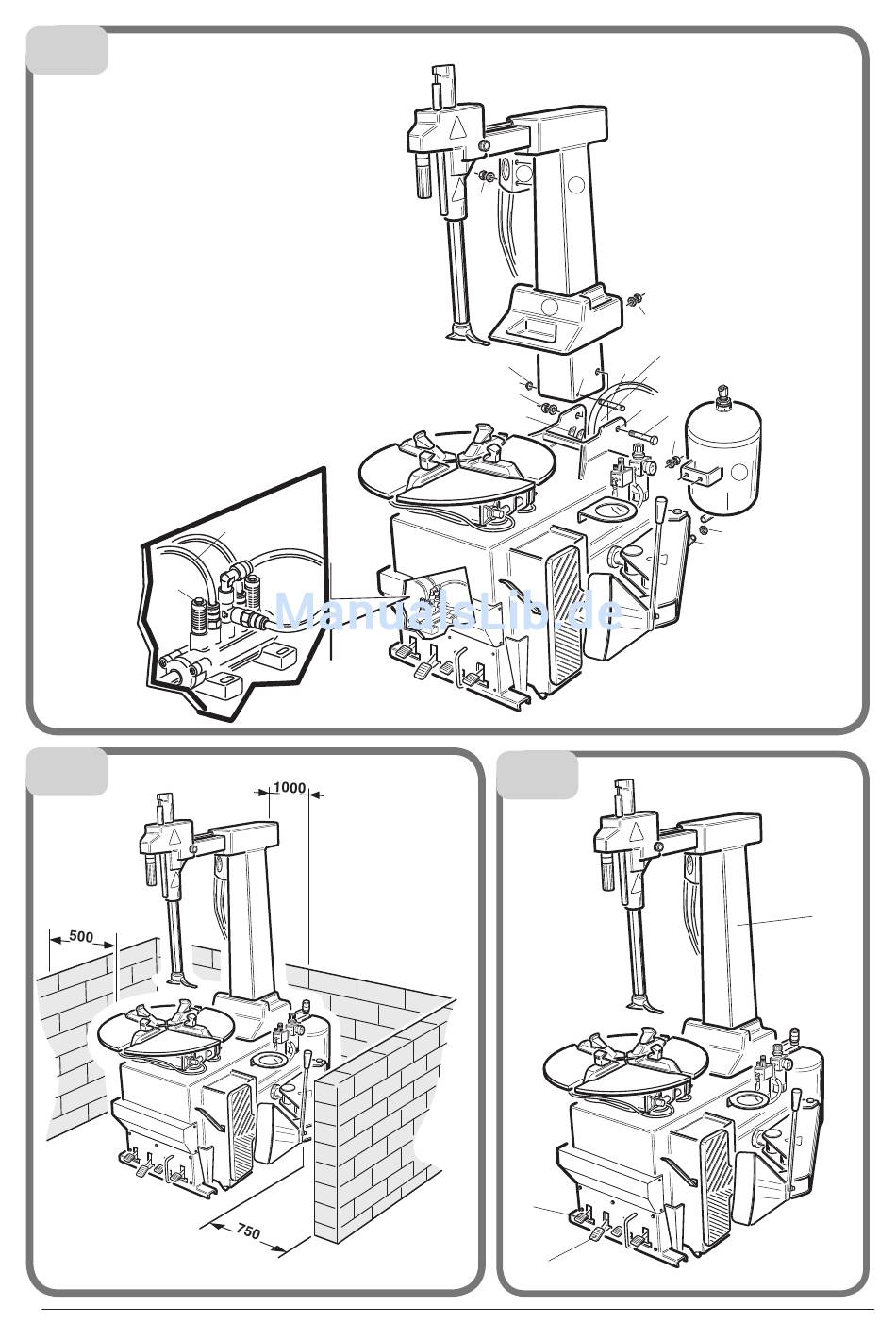 ManualsLib.de

1000

500

750