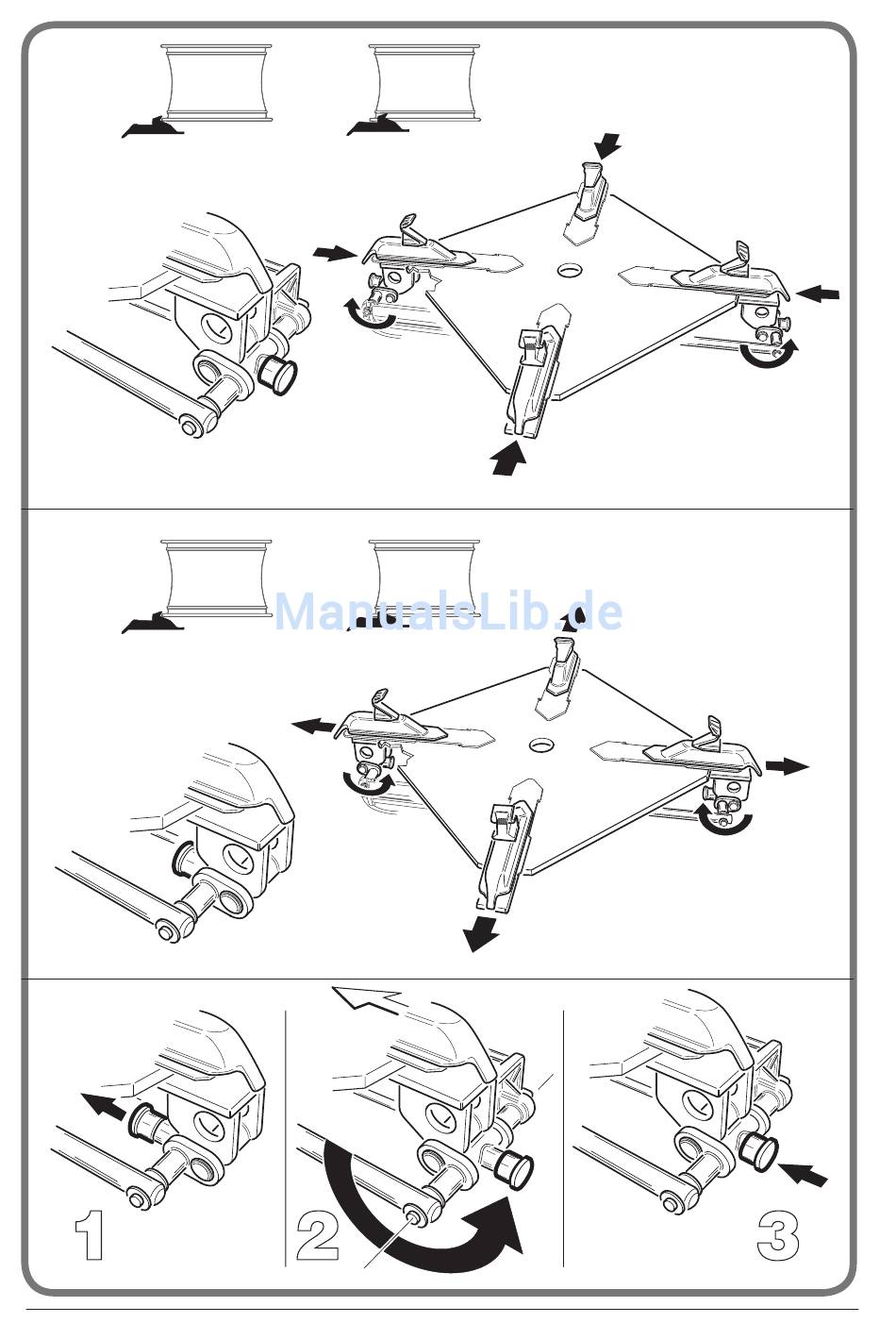 ManualsLib.de

1

2

3